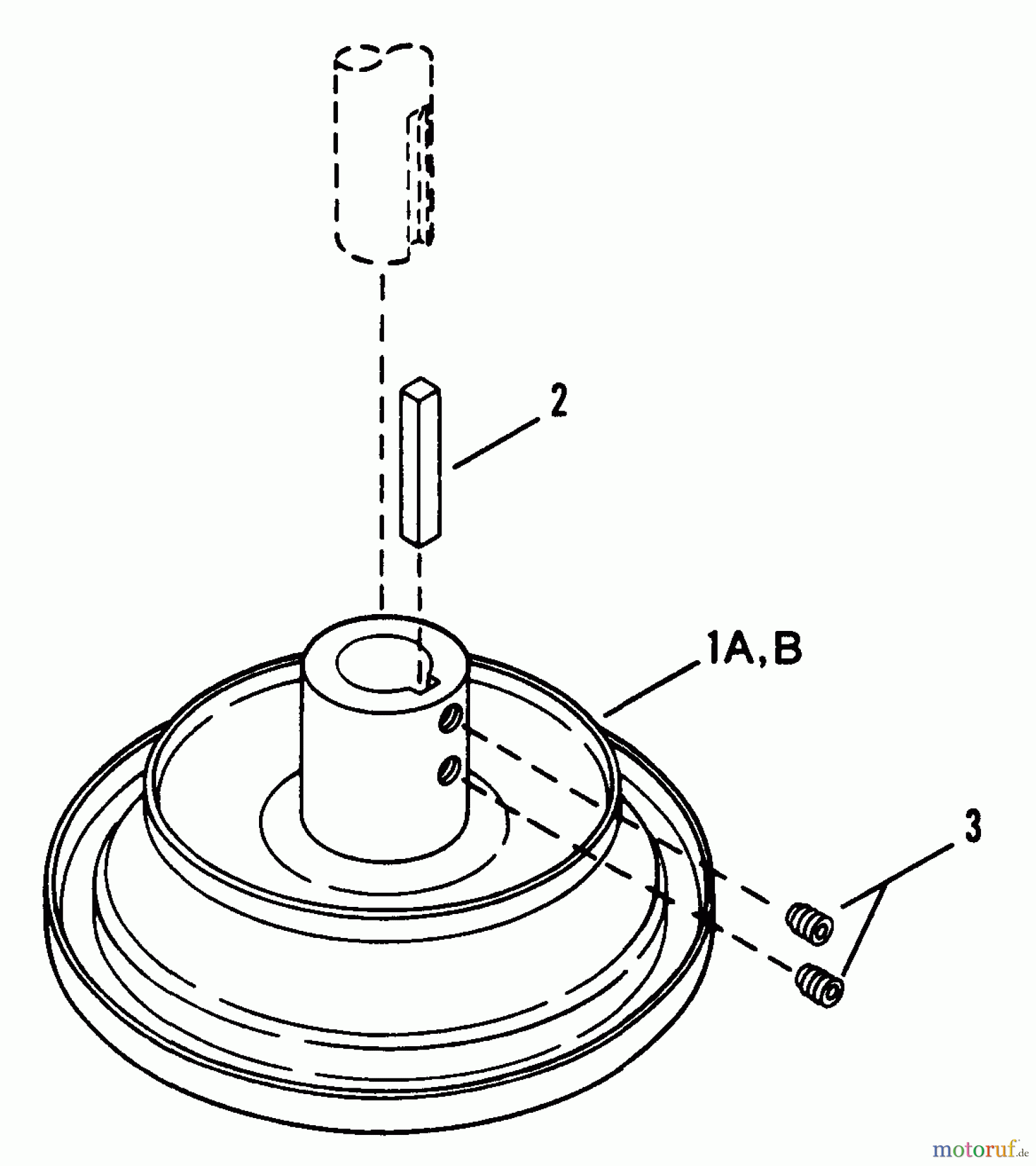 2

1A, B

3

motoruf.de