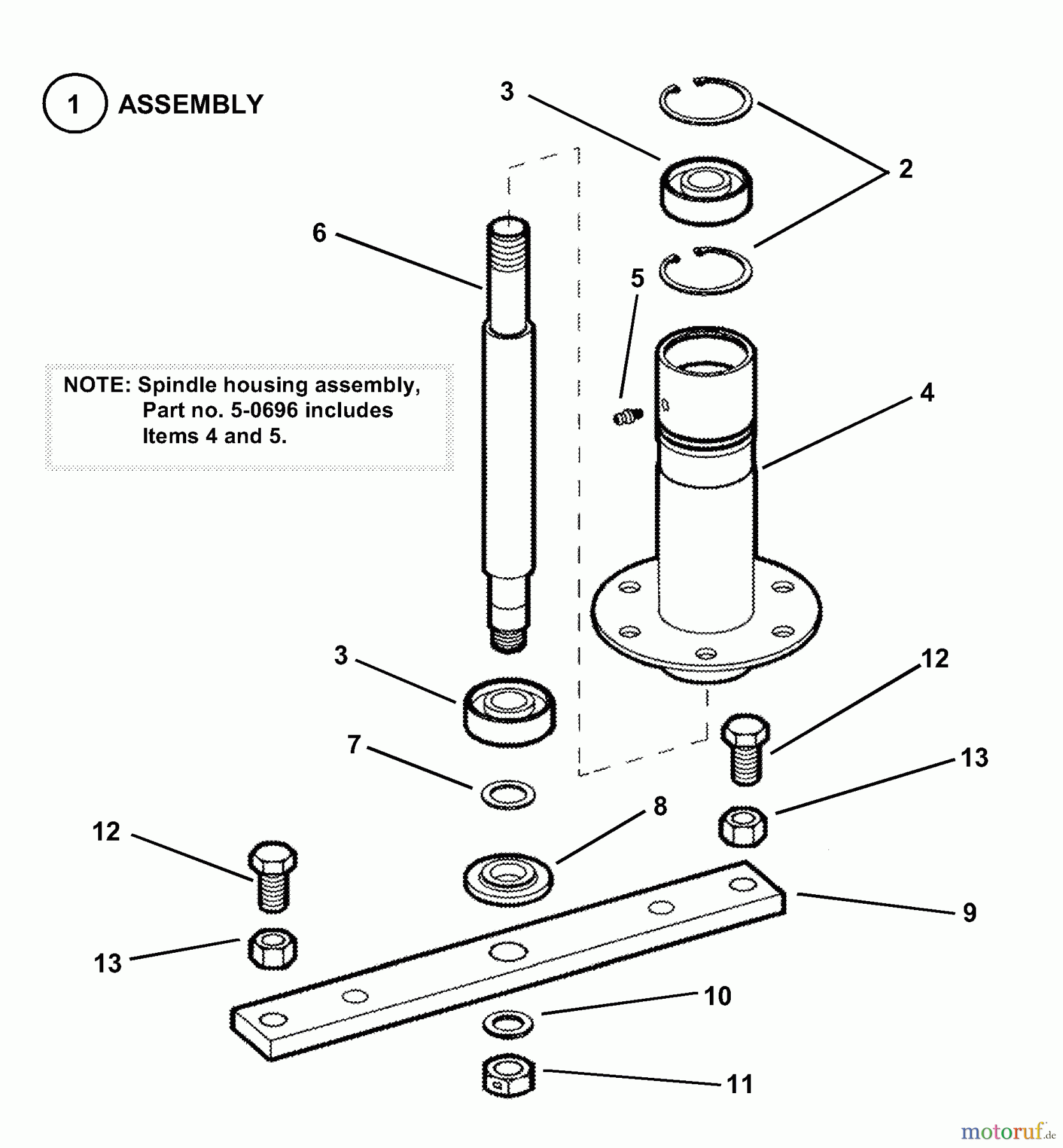 1 ASSEMBLY

3

2

6

5

NOTE: Spindle housing assembly, Part no. 5-0696 includes Items 4 and 5.

4

3

12

7

13

8

12

9

13

10

11

motoruf.de