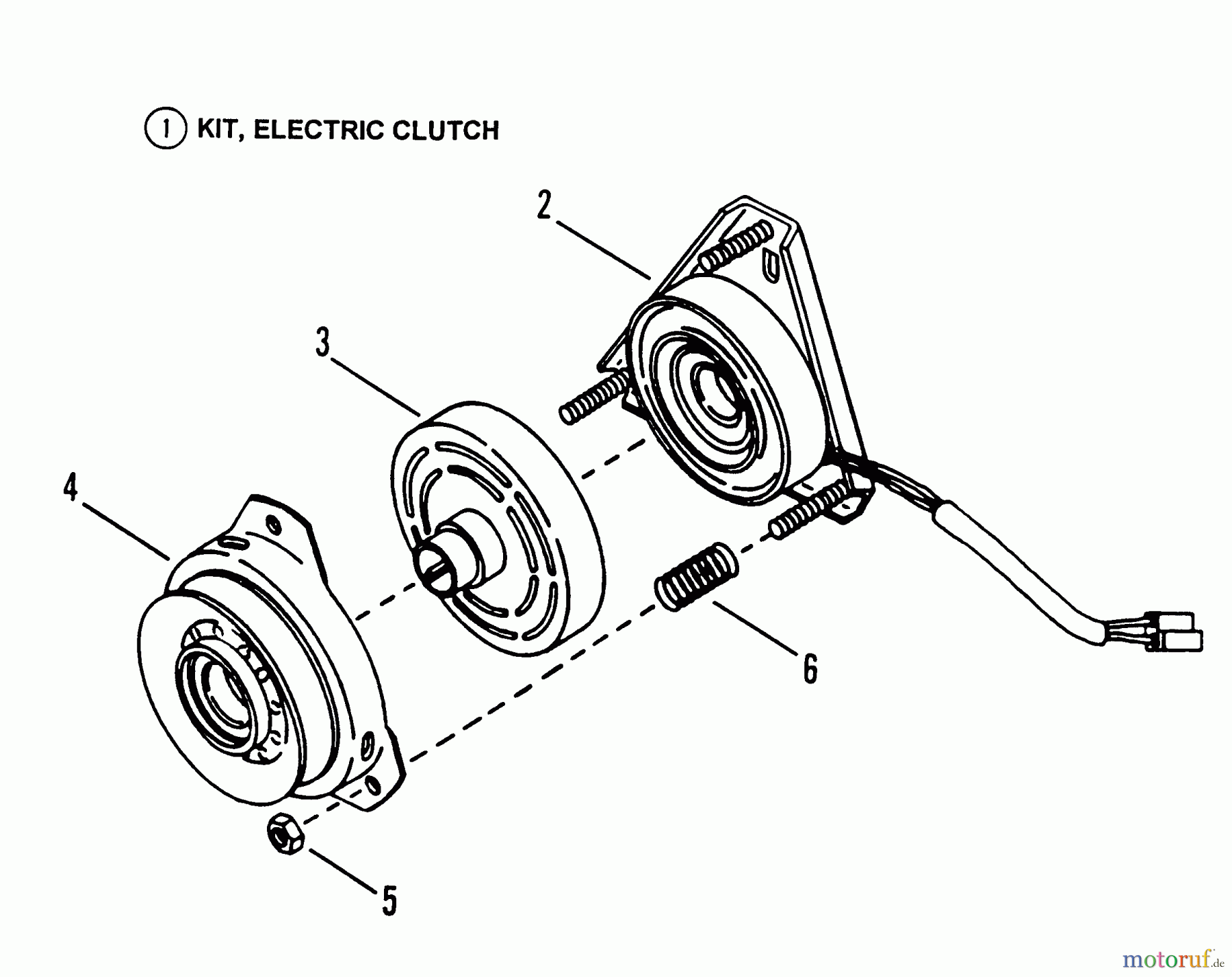 1 KIT, ELECTRIC CLUTCH

2

3

4

6

5

motoruf.de