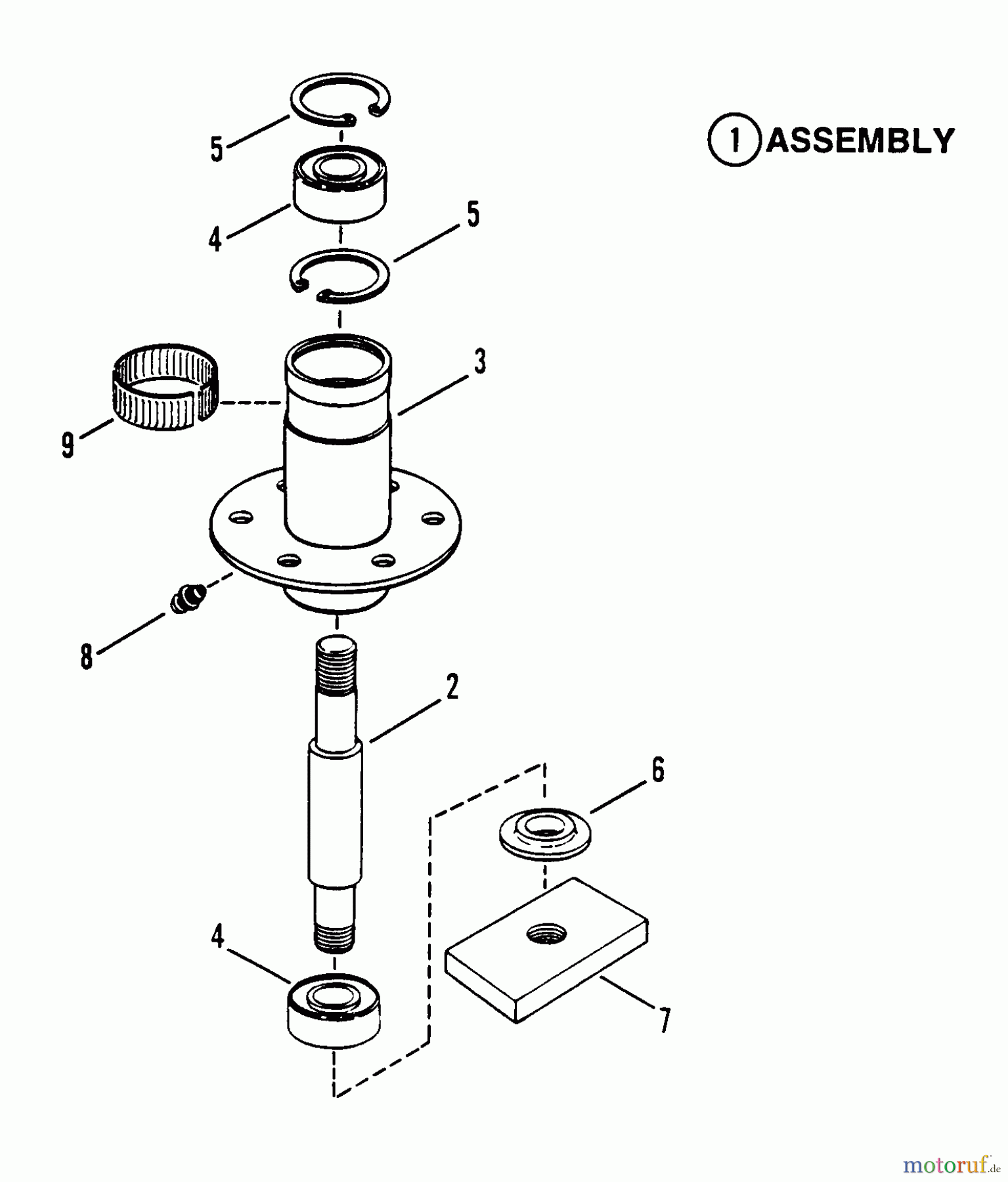 1 ASSEMBLY

5
4
5
3
9
8
2
6
4
7

motoruf.de