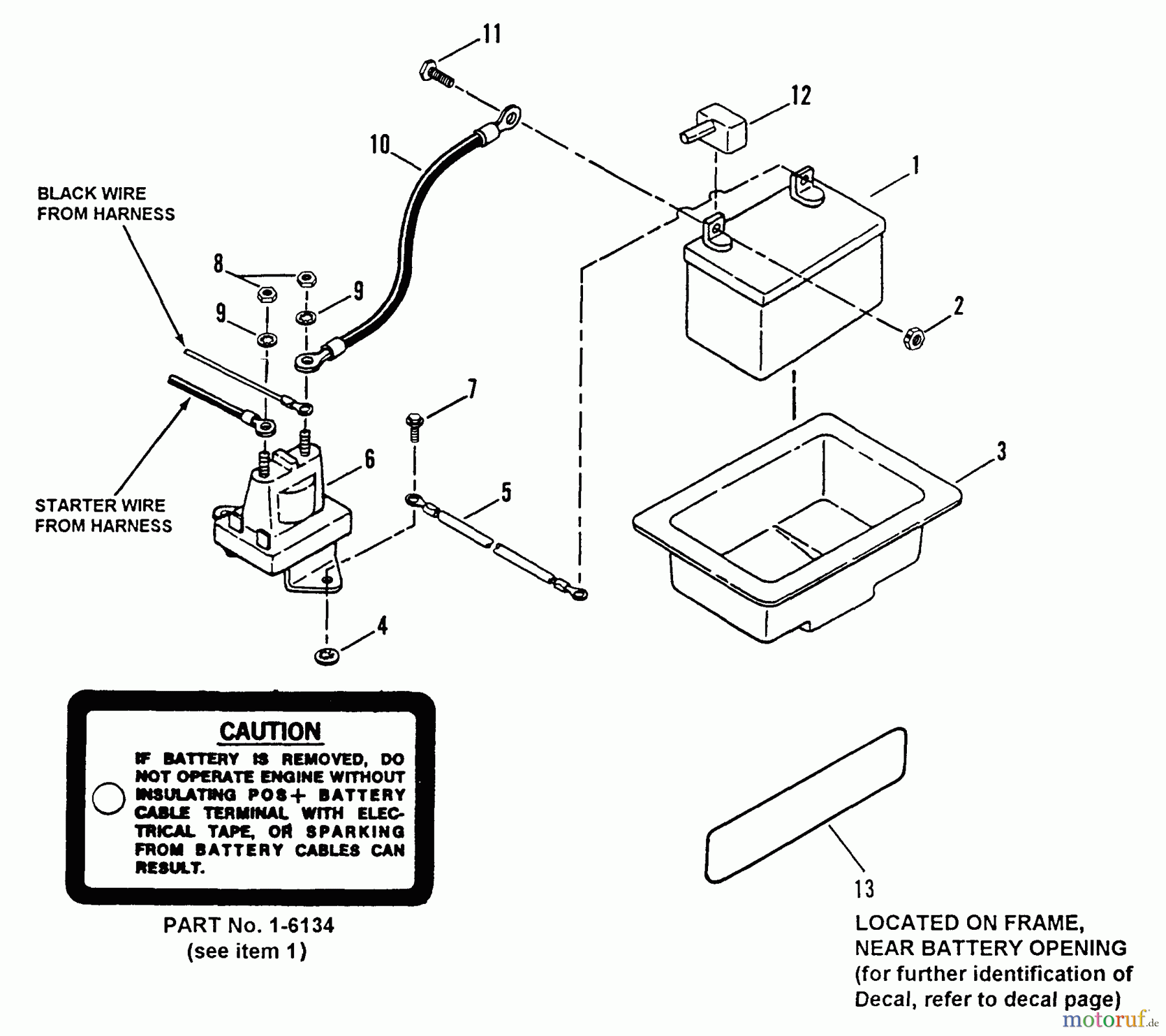 11

12

10

1

BLACK WIRE FROM HARNESS

8

9

9

2

7

6

5

3

STARTER WIRE FROM HARNESS

4

CAUTION

IF BATTERY IS REMOVED, DO NOT OPERATE ENGINE WITHOUT INSULATING POS+ BATTERY CABLE TERMINAL WITH ELECTRICAL TAPE, OR SPARKING FROM BATTERY CABLES CAN RESULT.

PART No. 1-6134
(see item 1)

13

LOCATED ON FRAME, NEAR BATTERY OPENING
(for further identification of Decal, refer to decal page)

motoruf.de