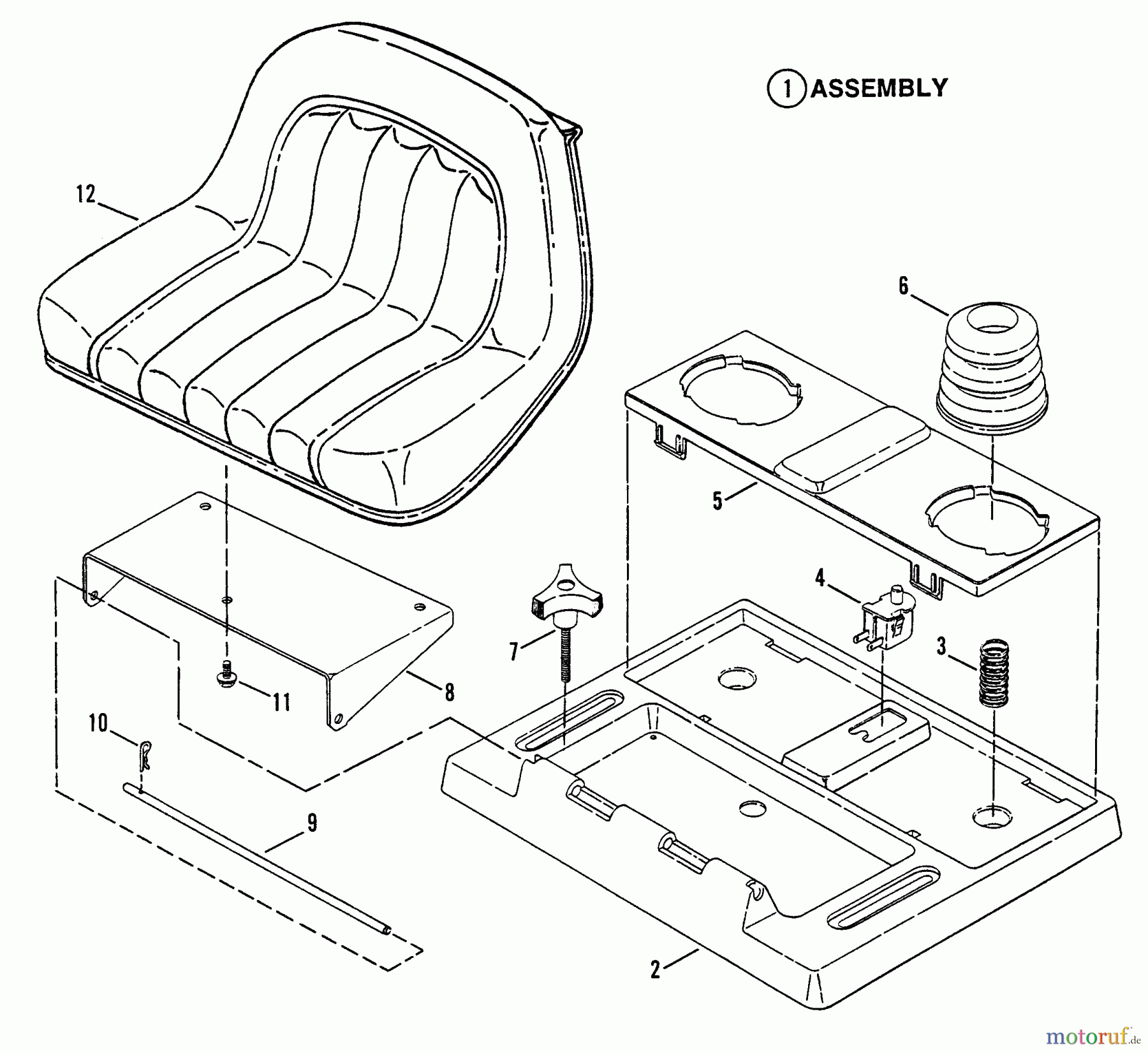 1 ASSEMBLY

12

6

5

4

3

7

8

11

10

9

2

motoruf.de