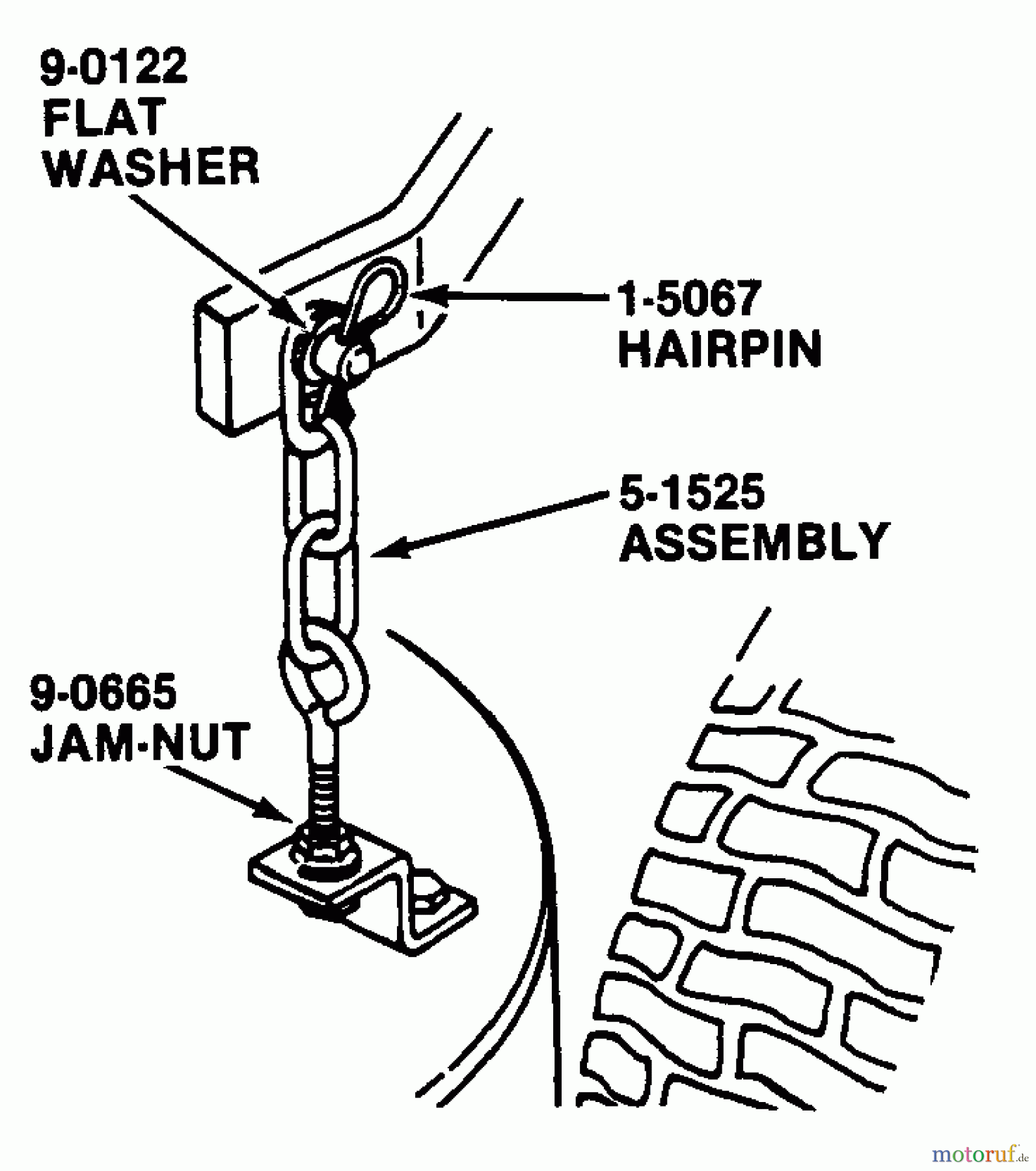 9-0122
FLAT
WASHER

1-5067
HAIRPIN

5-1525
ASSEMBLY

9-0665
JAM-NUT

motoruf.de