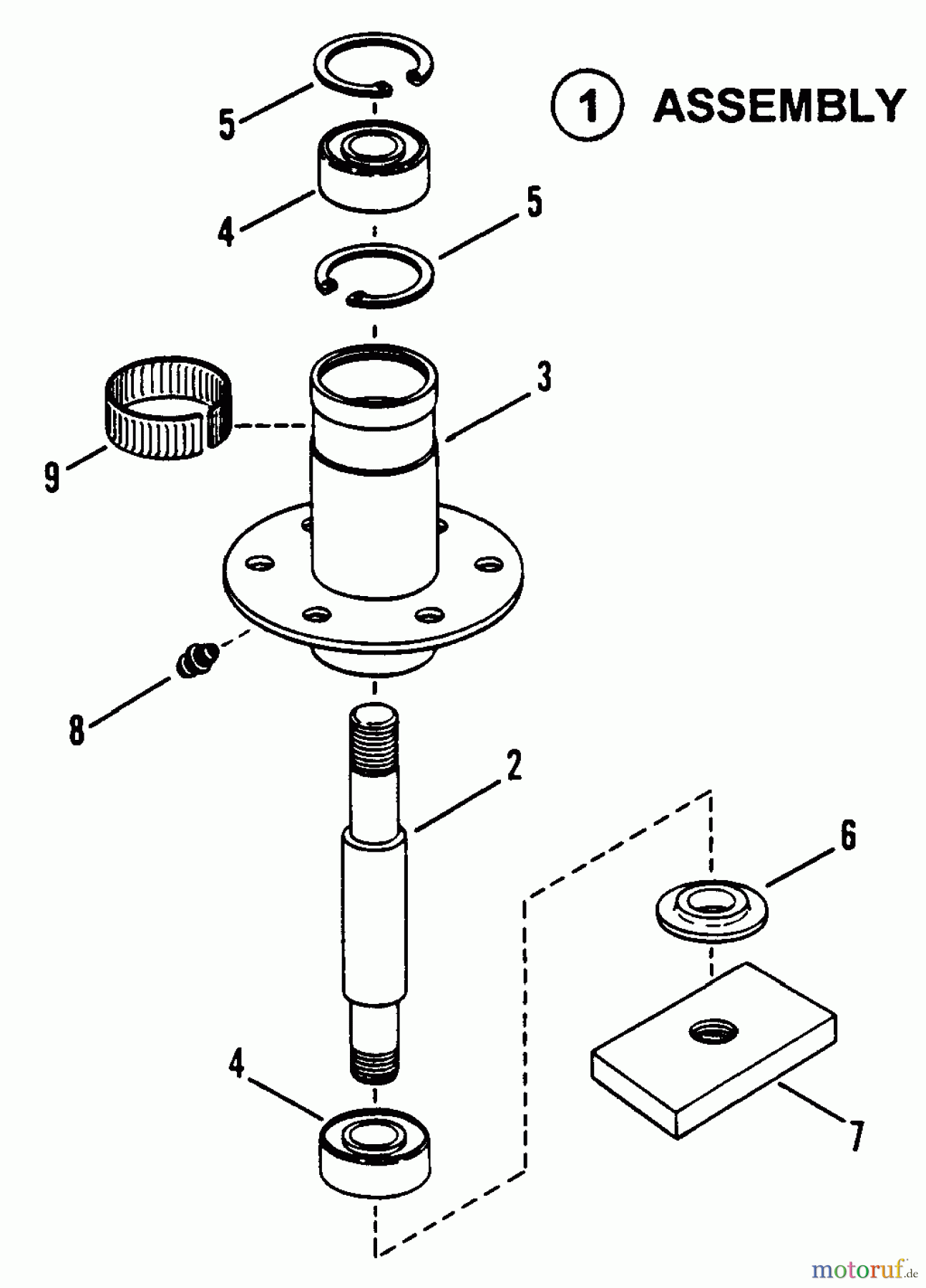 1 ASSEMBLY

5

4

5

3

9

8

2

6

4

7

motoruf.de