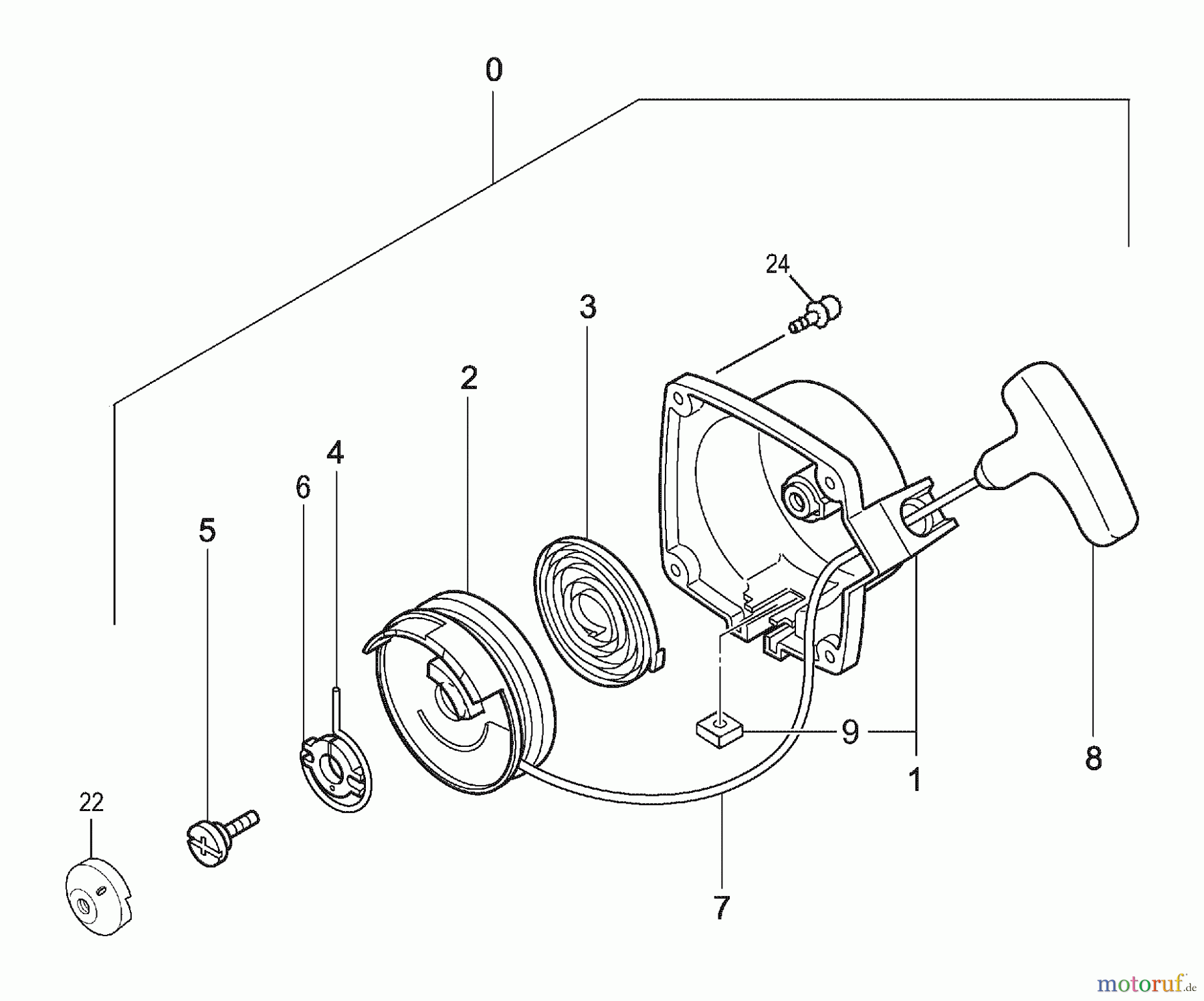 0

24

3

2

4

6

5

9

1

8

22

7

motoruf.de