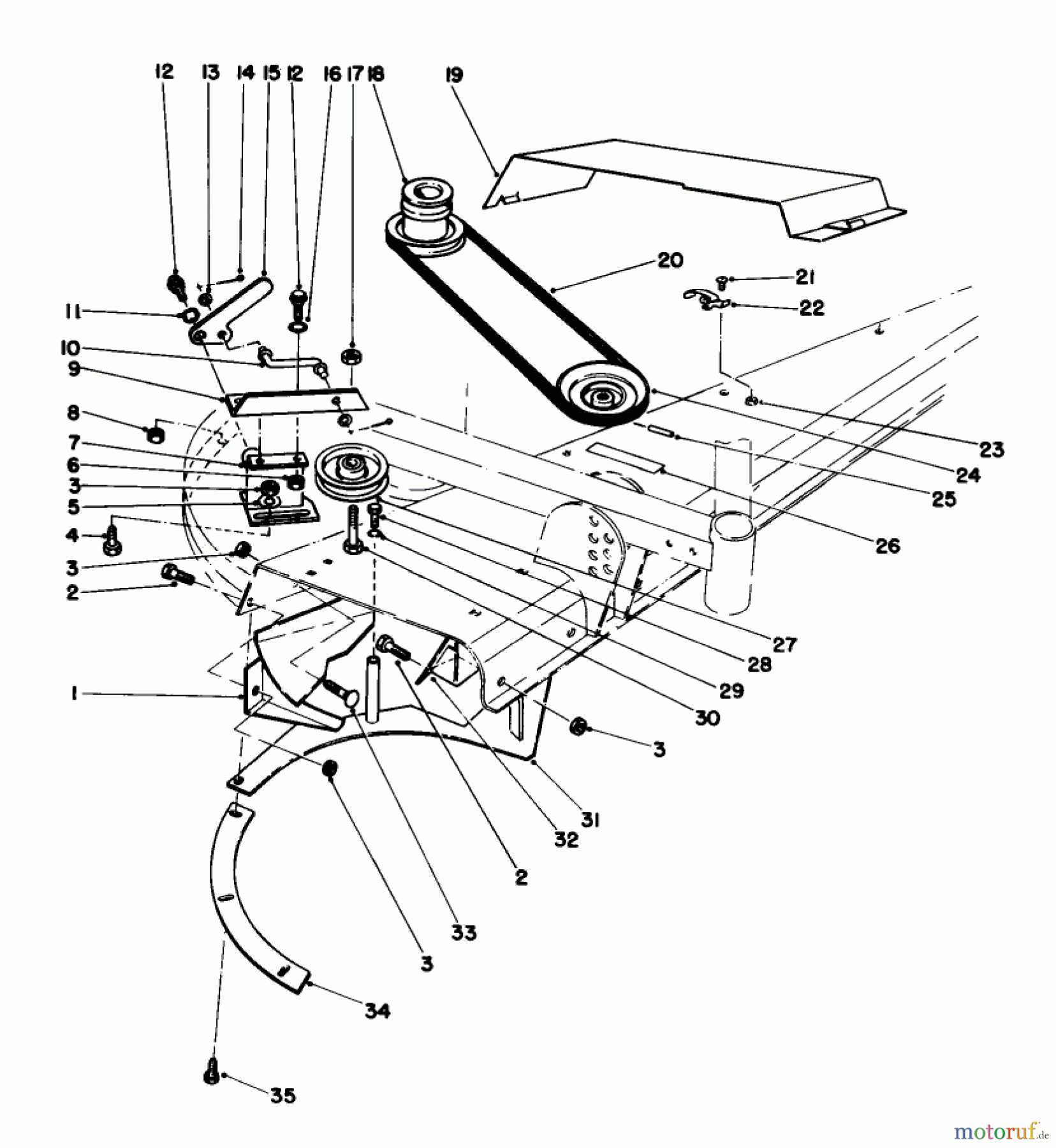 12 13 14 15 12 16 17 18 19

20

21

22

11

10

9

8

7

6

3

5

4

3

2

23

24

25

26

27

28

29

30

1

3

31

32

2

33

3

34

35

motoruf.de