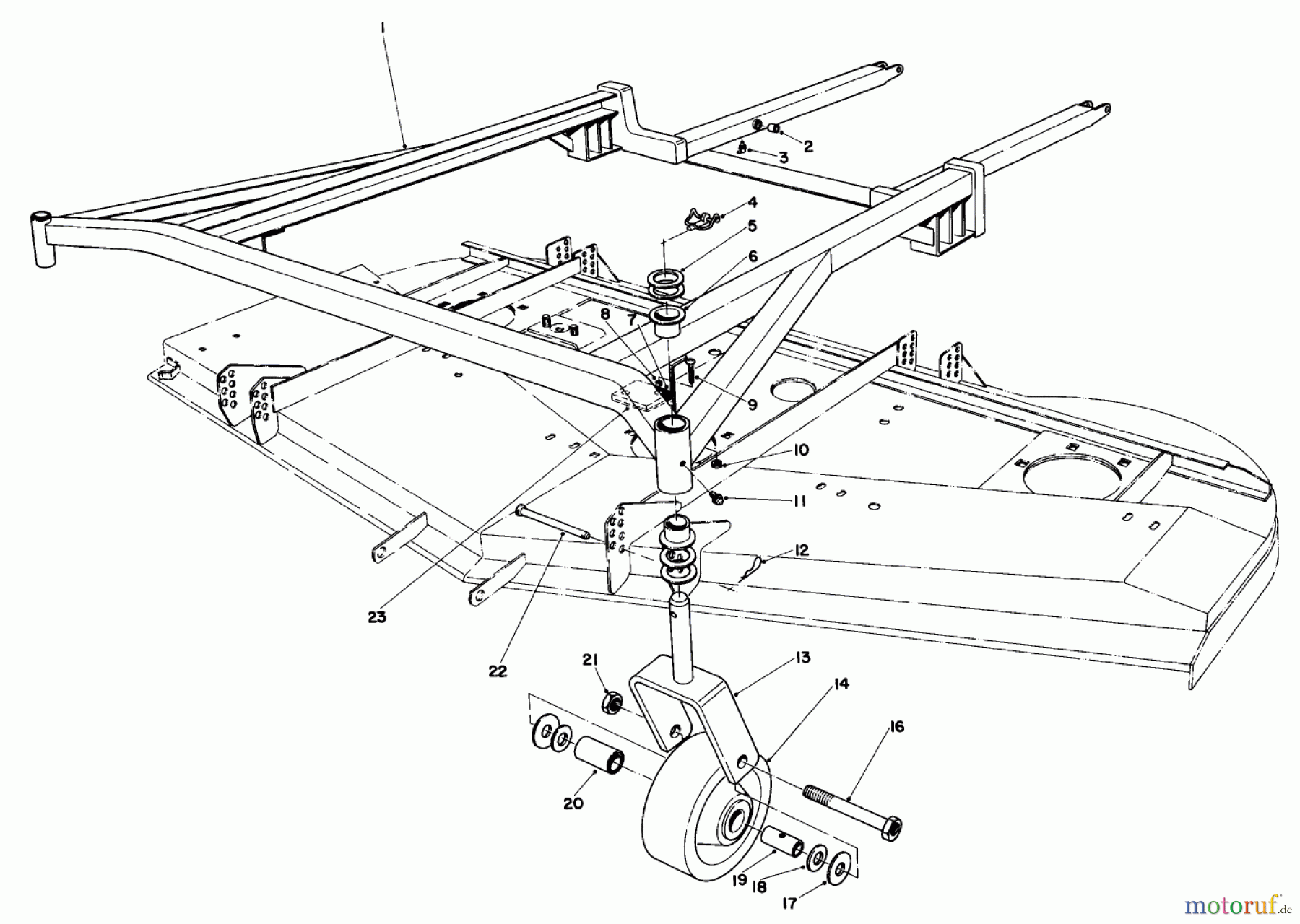 1
2
3
4
5
6
8
7
9
10
11
12
23
22
21
13
14
16
20
19
18
17
motoruf.de