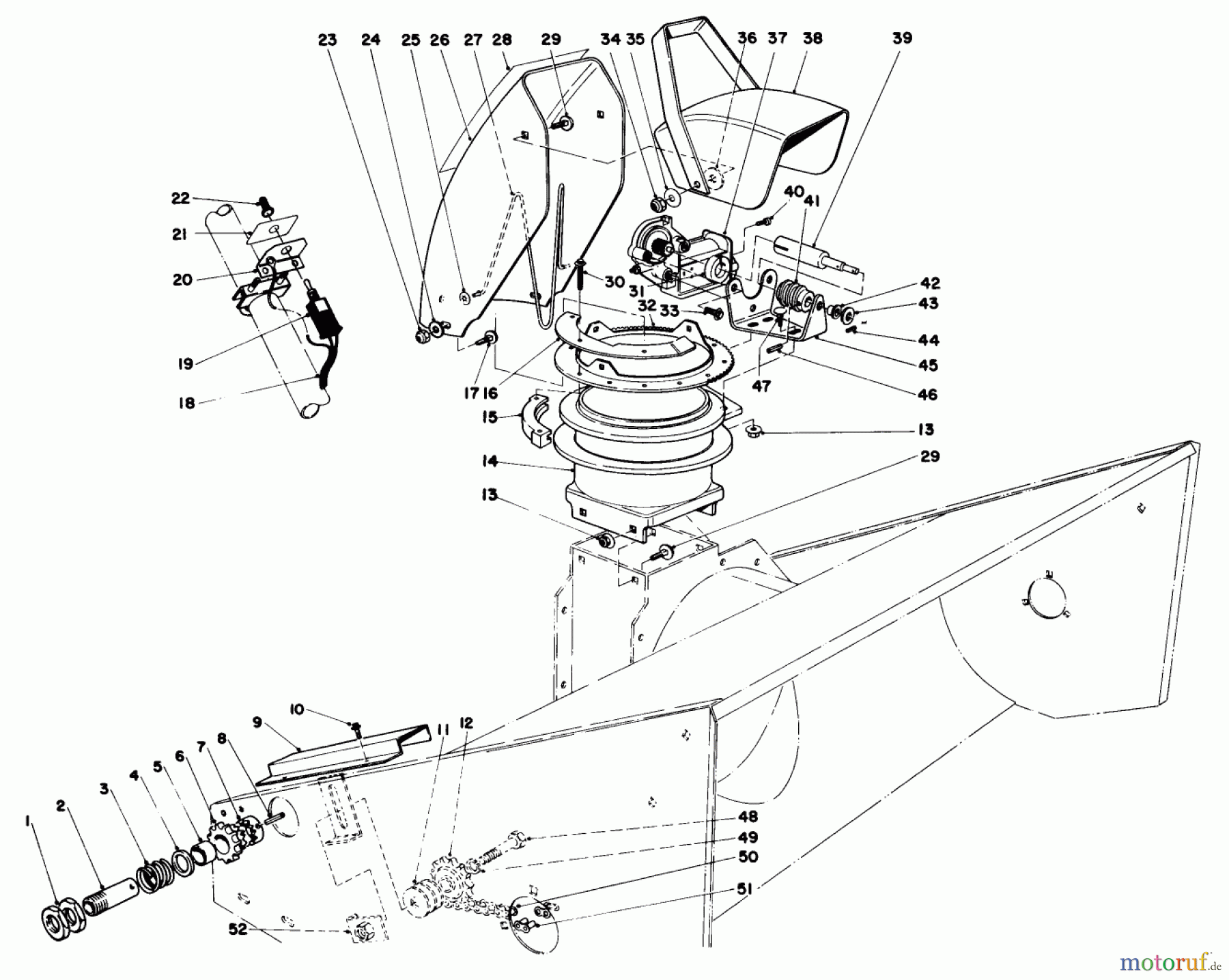 23 24 25 26 27 28 29 34 35 36 37 38 39

22
21
20
19
18

40 41
30
31
32
33
42
43
44
45
46
47
17 16
15
13
14
29
13

10
9
11
12
8
7
6
5
4
3
2
1
48
49
50
51
52

motoruf.de