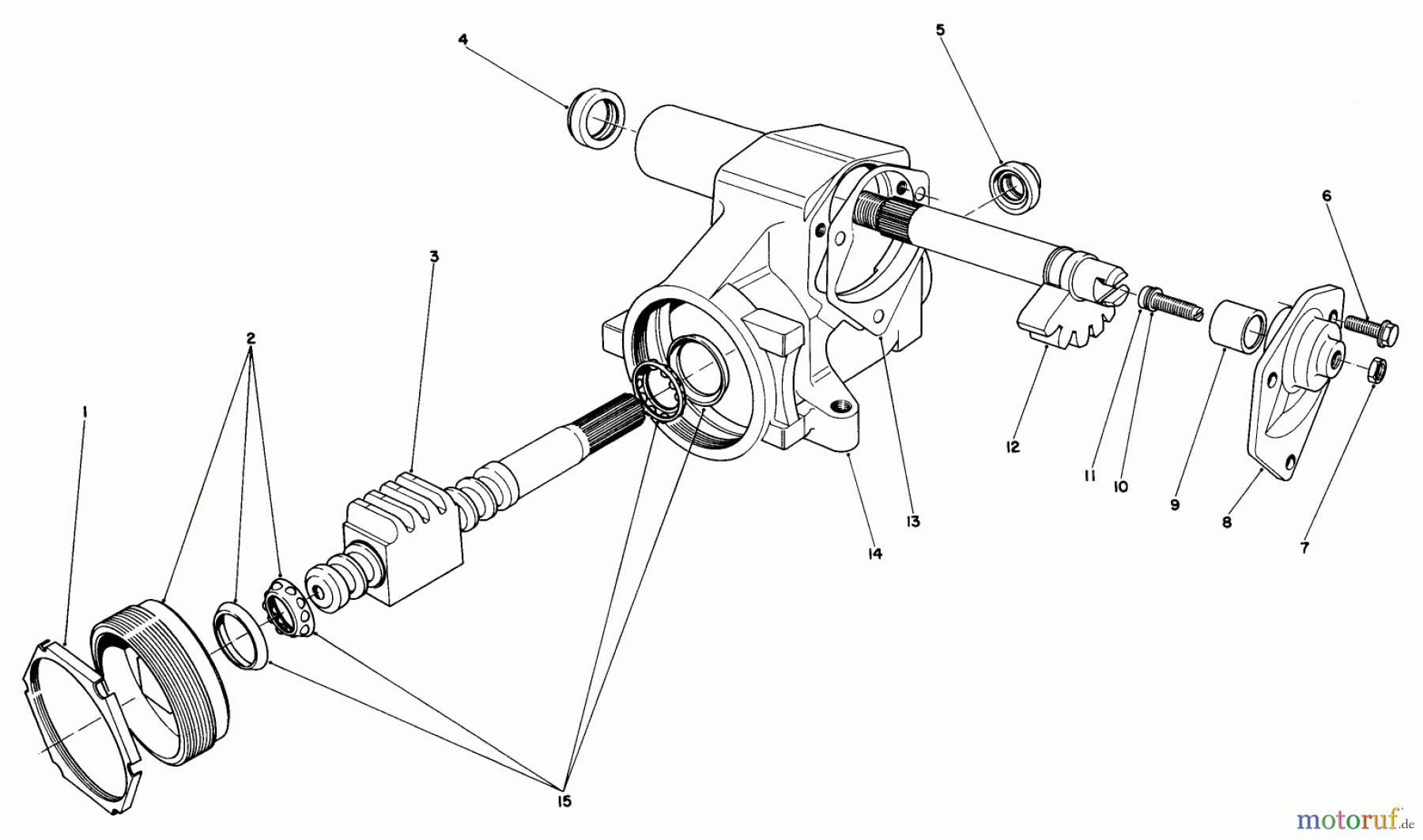 4
5
6
3
2
1
12
11
10
9
8
7
13
14
15
motoruf.de