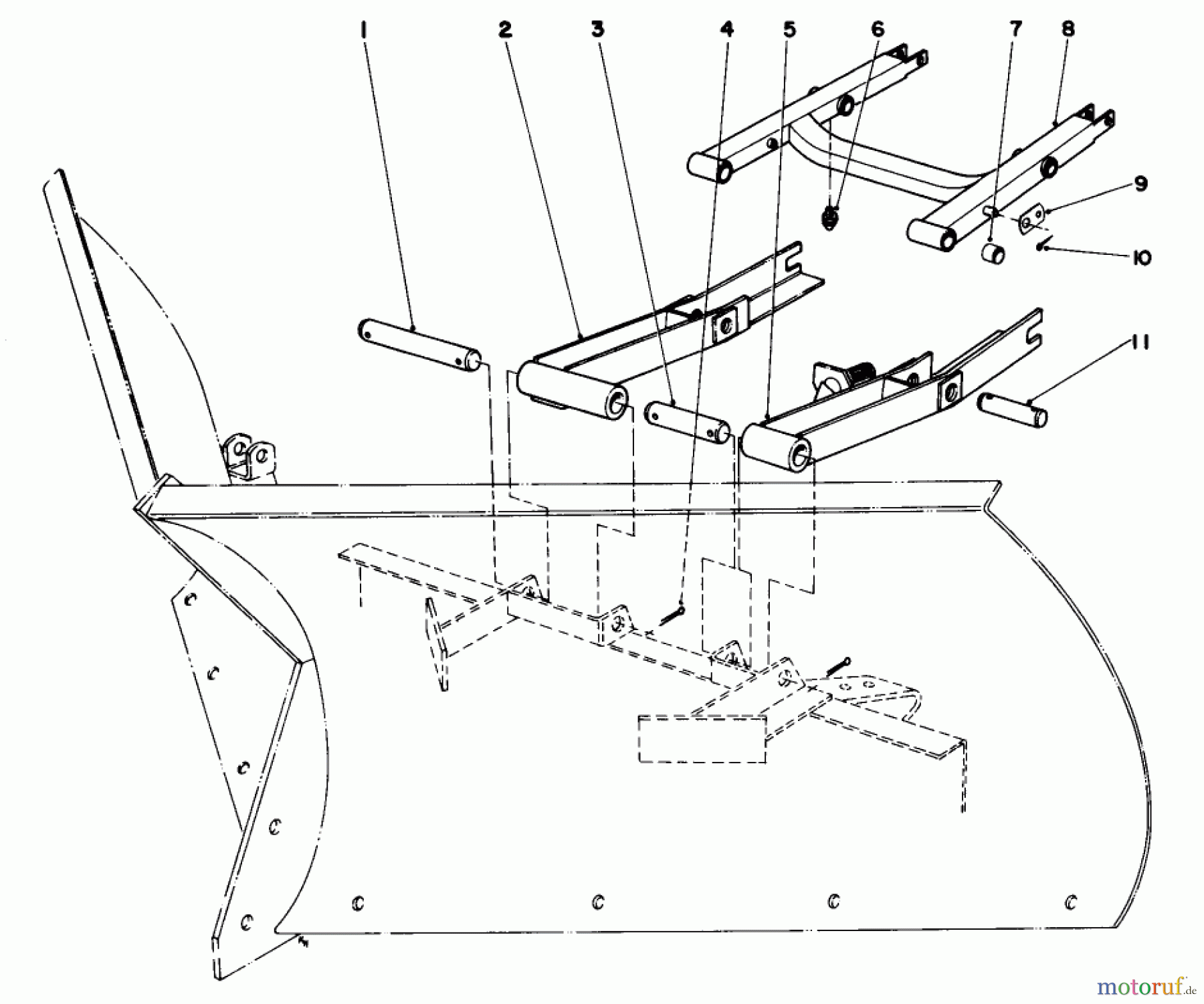 1
2
3
4
5
6
7
8
9
10
11
motoruf.de