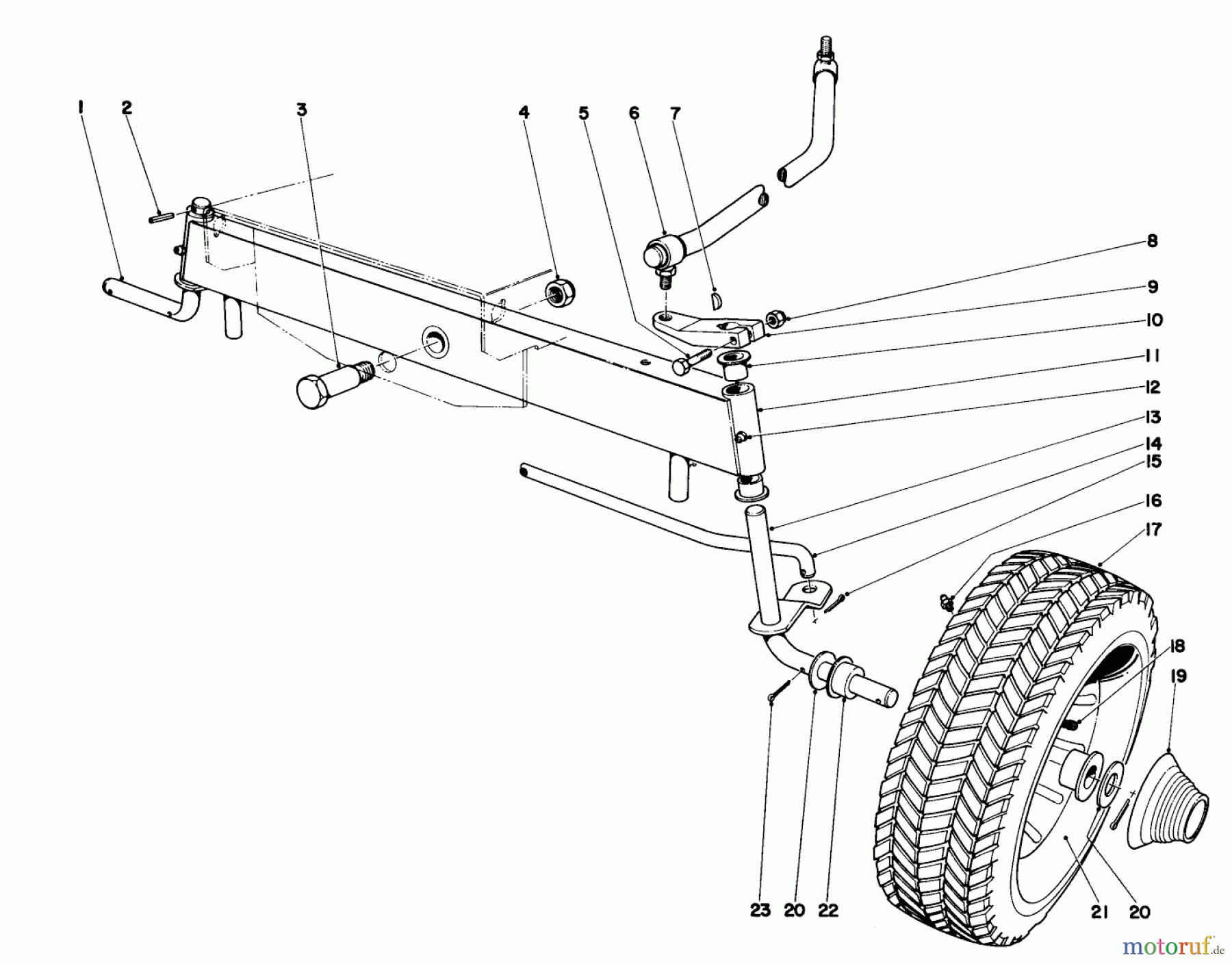 1
2
3
4
5
6
7
8
9
10
11
12
13
14
15
16
17
18
19
23
20
22
21
20
motoruf.de