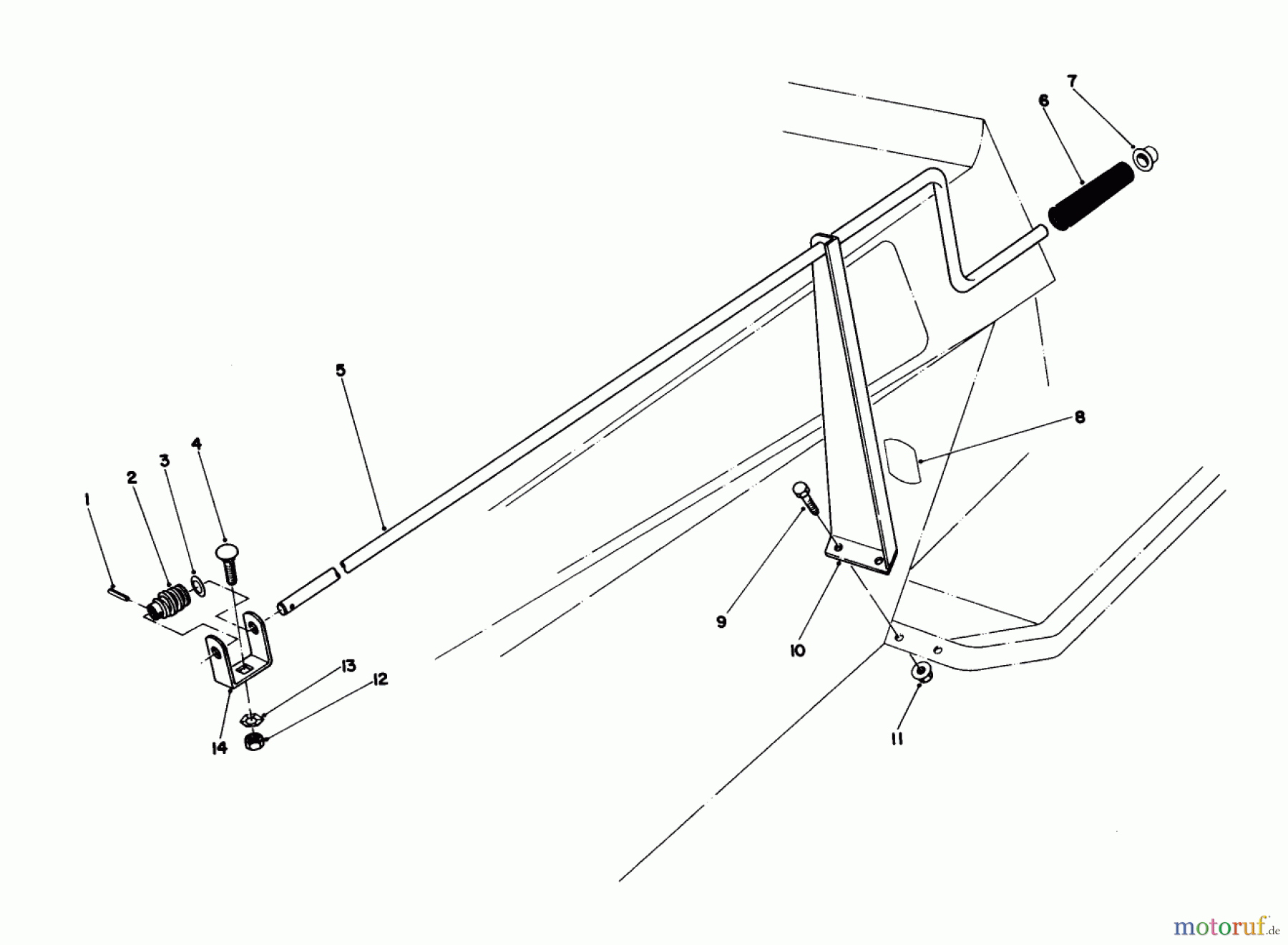 7
6
5
8
4
3
2
1
9
10
13
12
14
11
motoruf.de