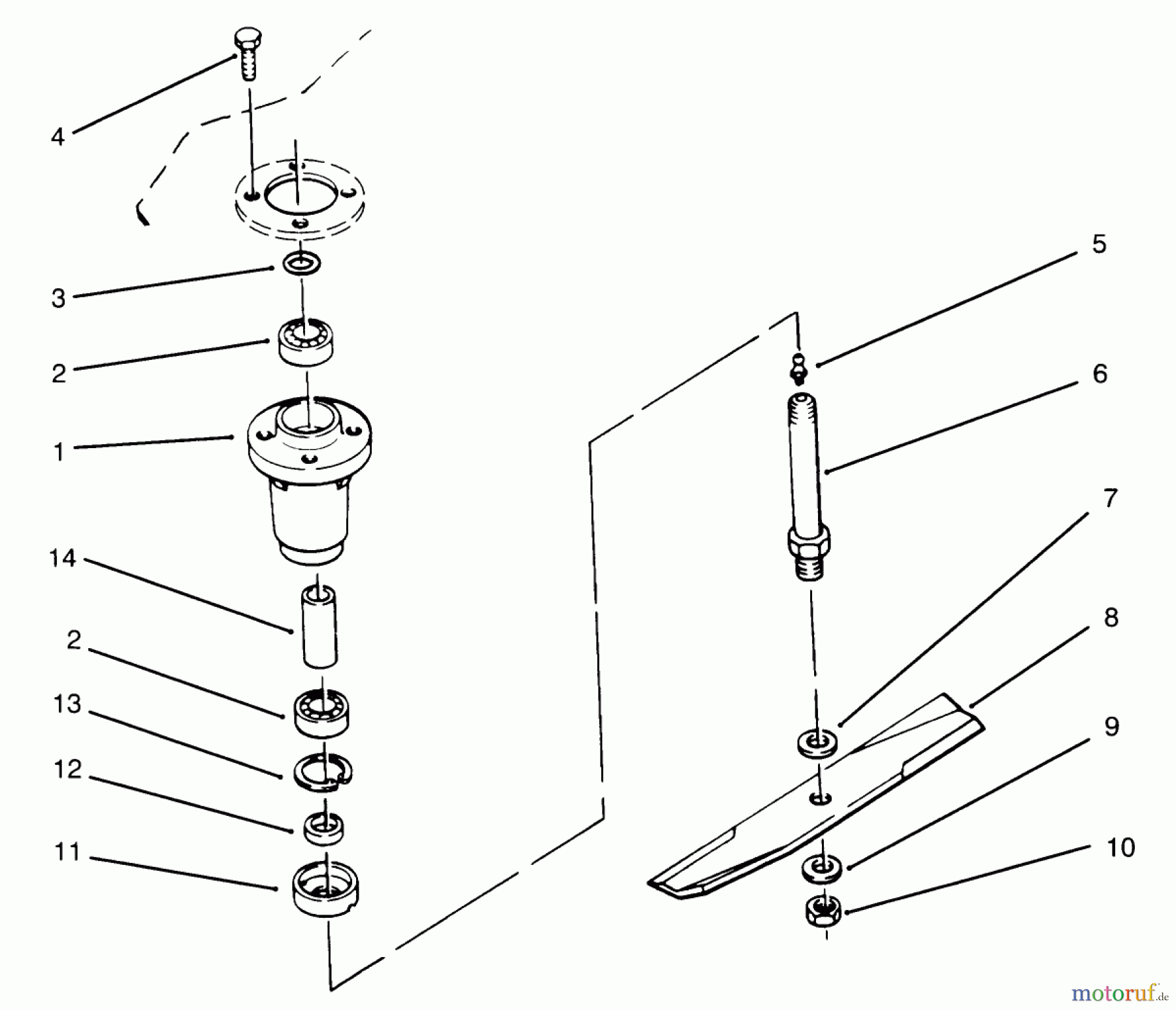 4
3
2
1
14
2
13
12
11
5
6
7
8
9
10
motoruf.de