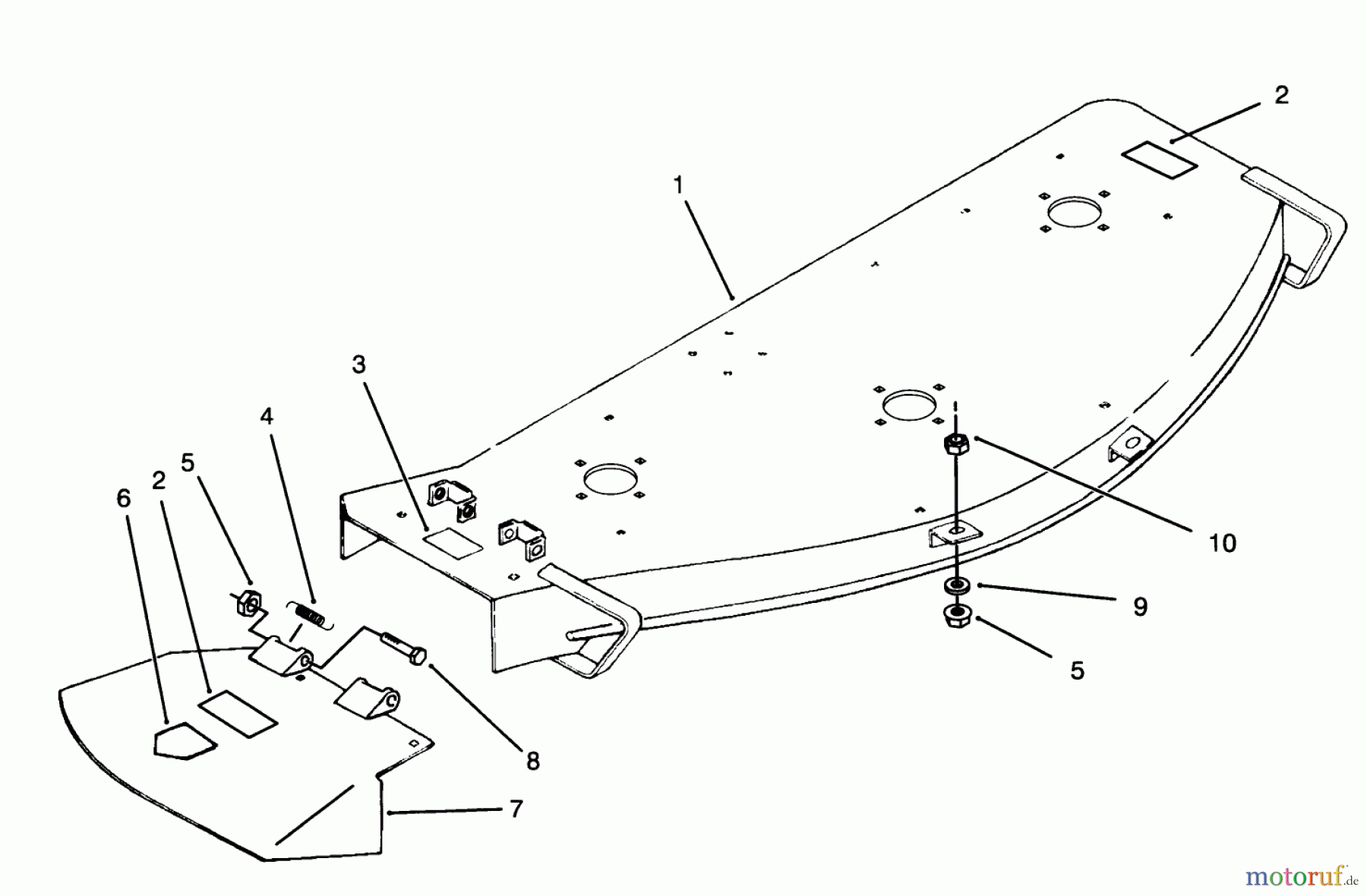 2
1
3
4
5
2
6
10
9
5
8
7
motoruf.de