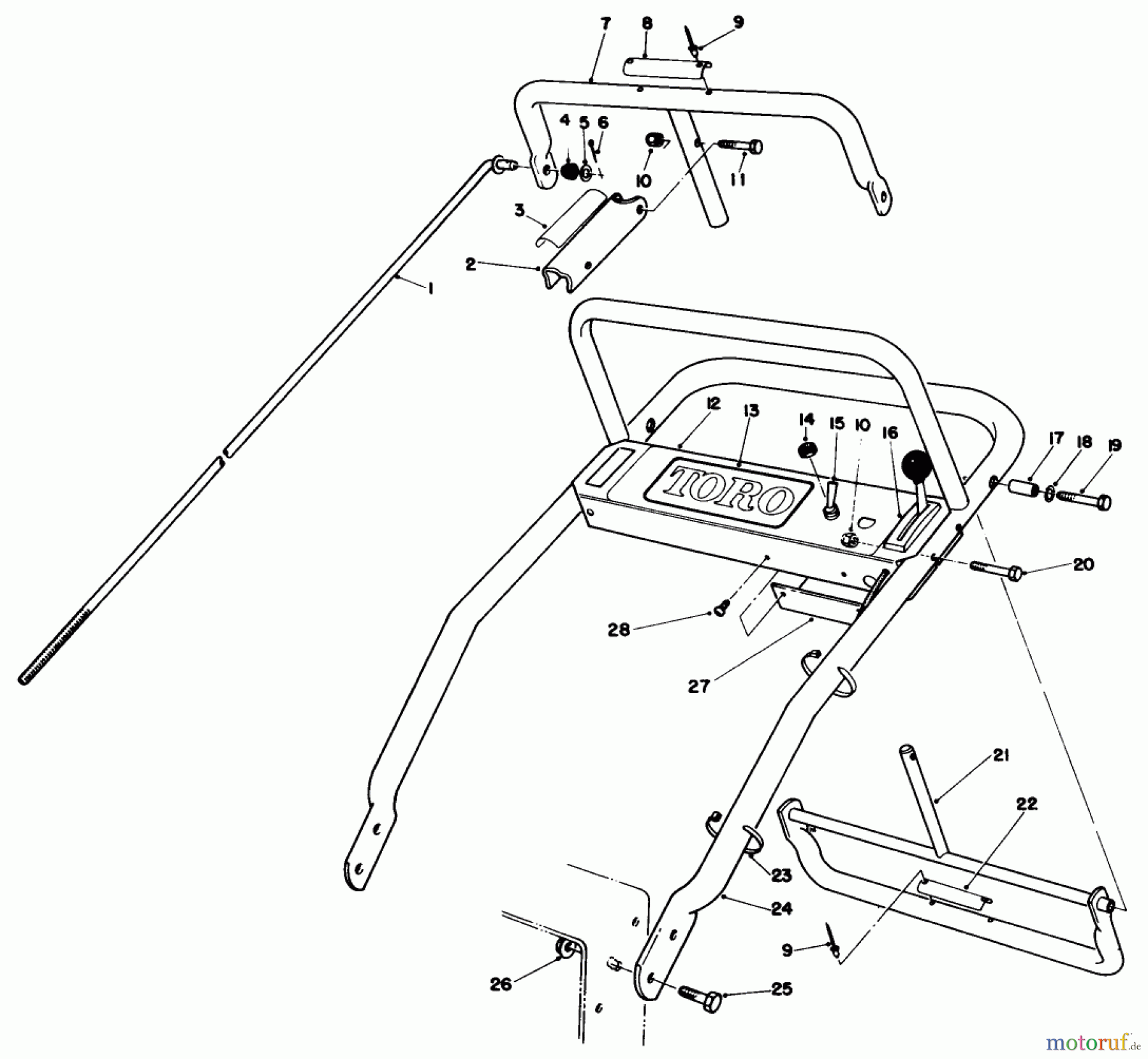 7
8
9
4
5
6
10
11
3
2
1
12
13
14
15
10
16
17
18
19
TORO
20
28
27
21
22
23
24
9
26
25
motoruf.de