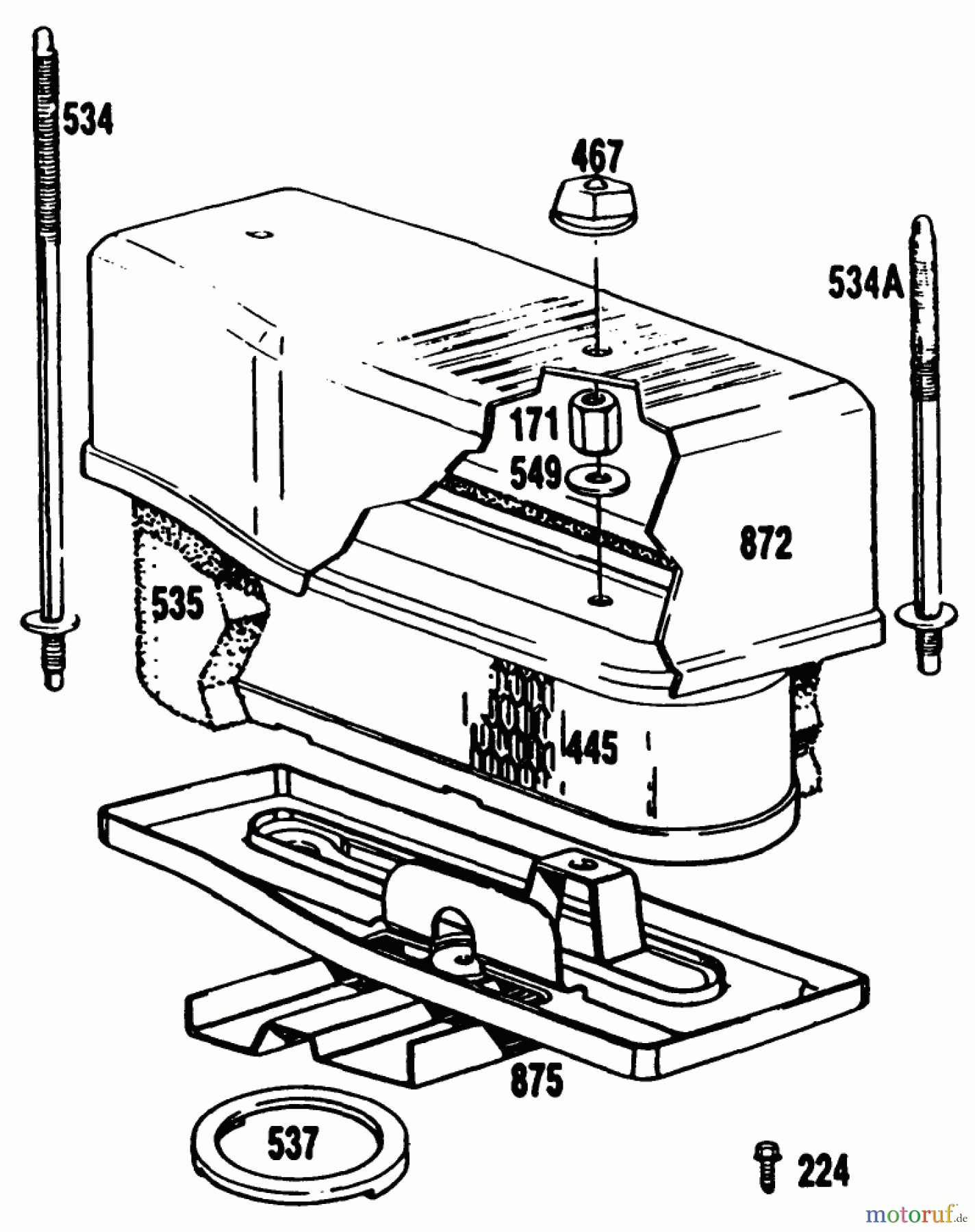 534
467
534A
171
549
872
535
445
875
537
224
motoruf.de