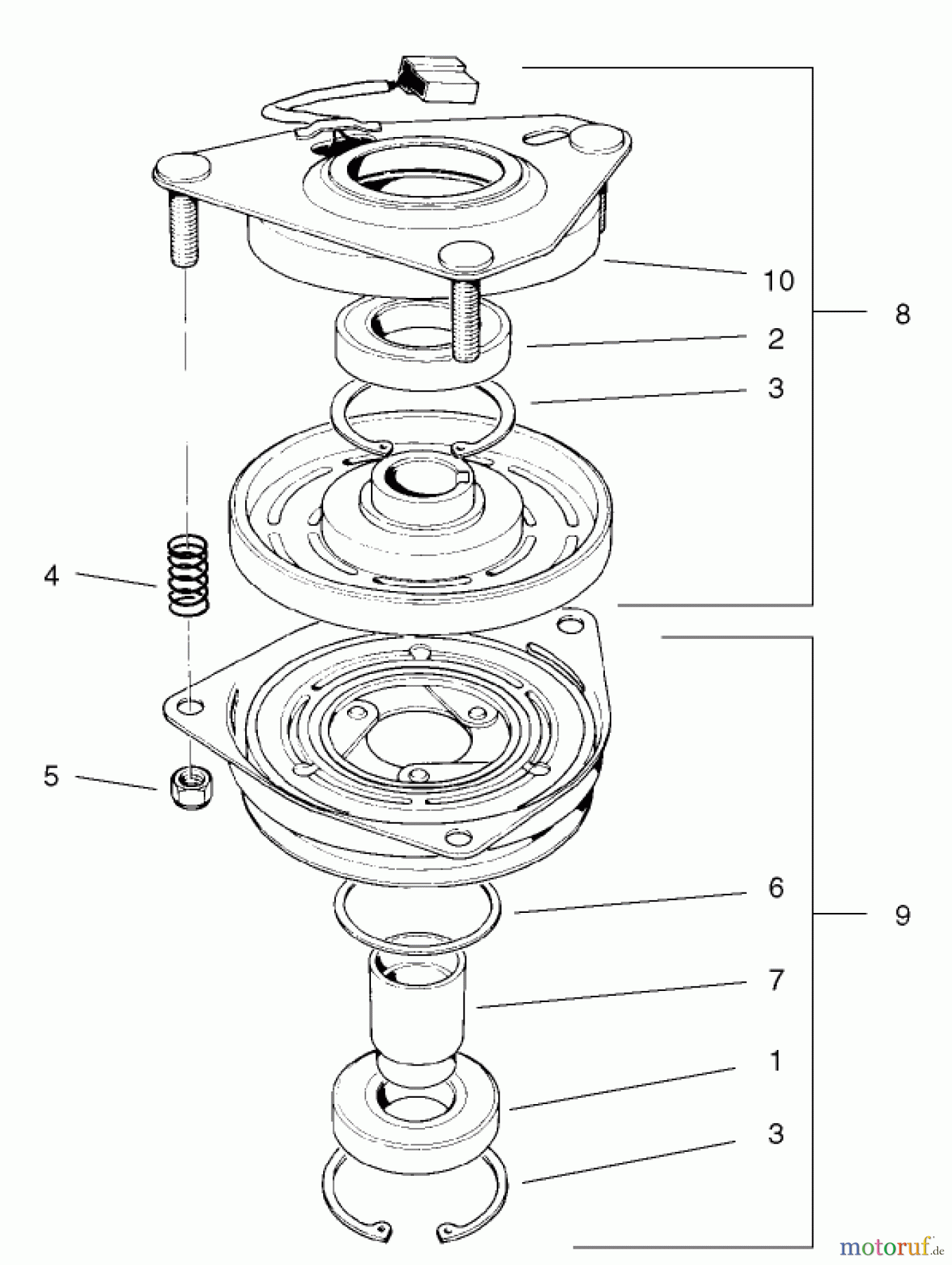 10
8
2
3
4
5
6
9
7
1
3
motoruf.de