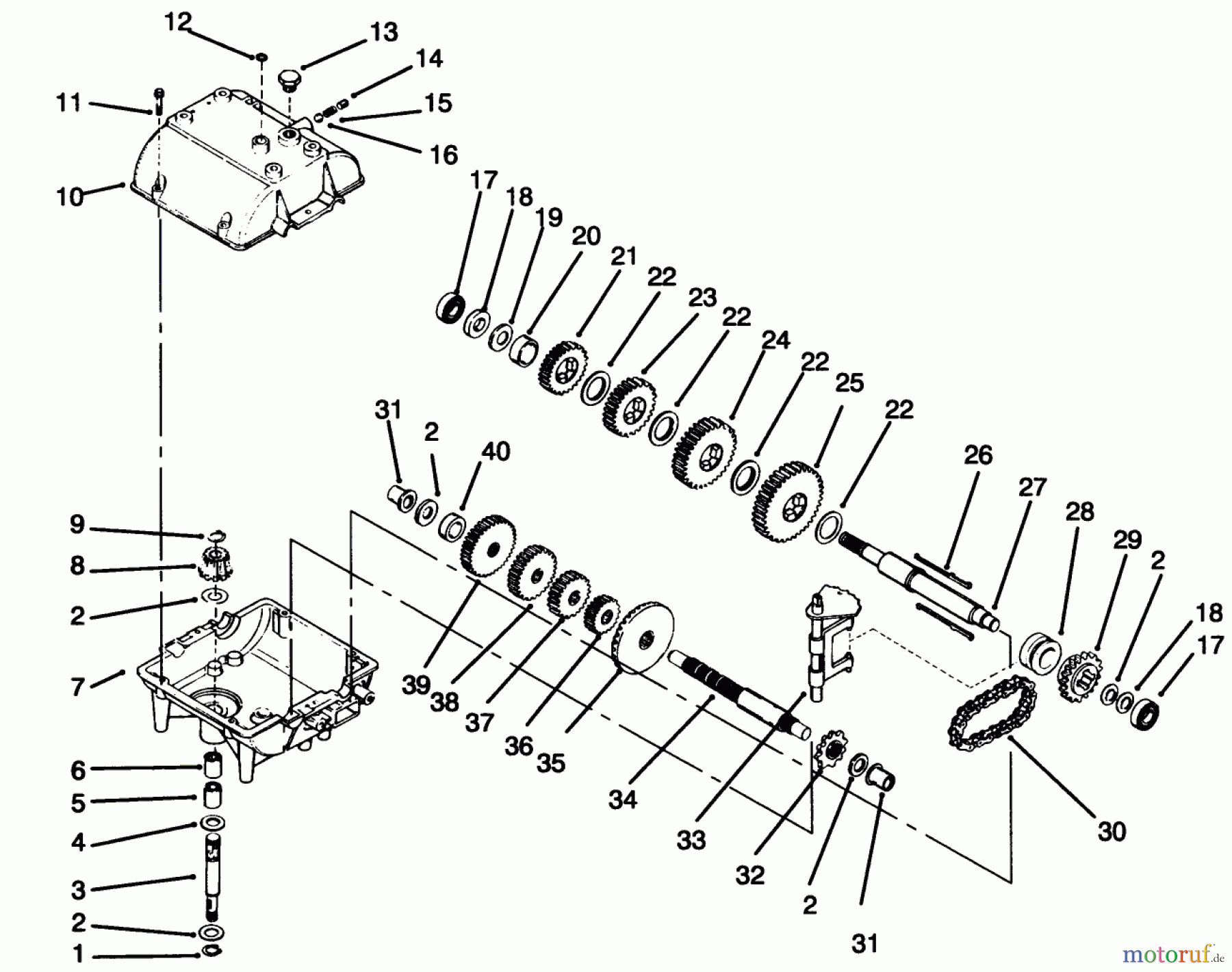 12
13
14
11
15
16
10
17
18
19
20
21
22
23
22
24
22
25
22
31
2
40
26
27
28
29
2
18
17
9
8
2
7
39
38
37
36
35
34
33
32
2
31
30
6
5
4
3
2
1

motoruf.de