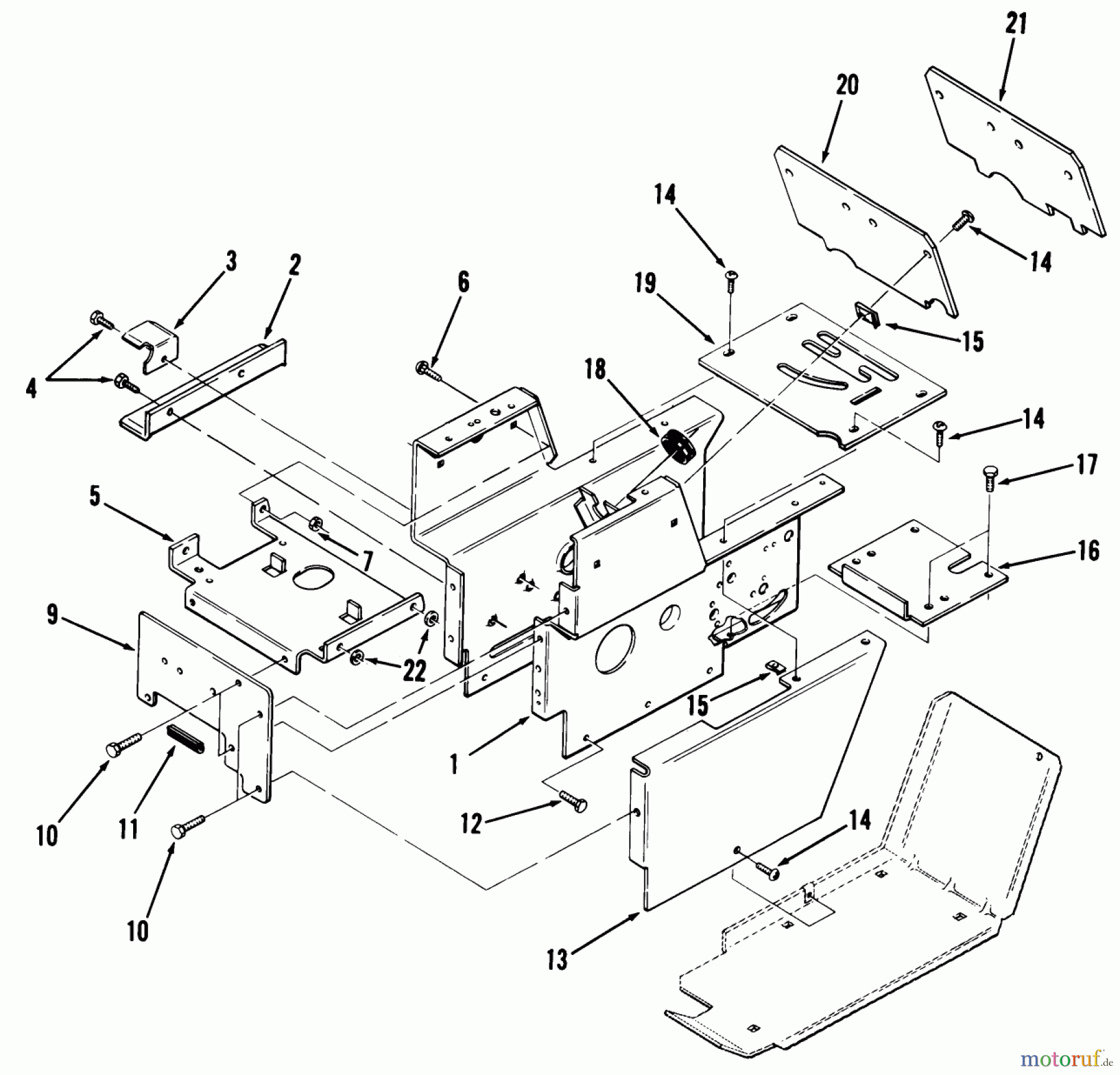 21
20
14
14
3
2
6
19
15
4
18
14
17
5
7
16
9
22
15
1
10
11
12
14
10
13
motoruf.de