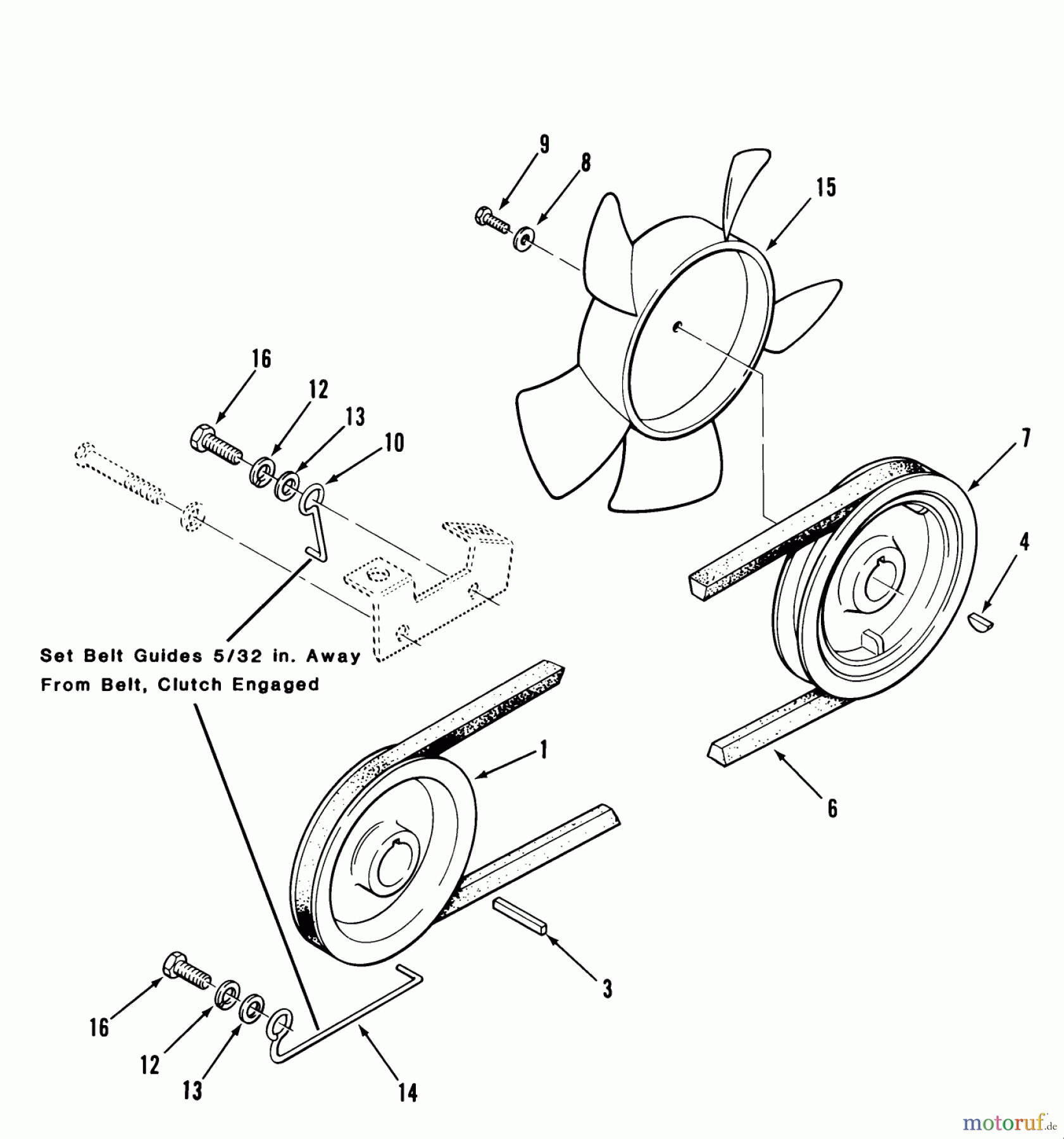 9
8
15
16
12
13
10
7
4
Set Belt Guides 5/32 in. Away From Belt, Clutch Engaged
1
6
3
16
12
13
14
motoruf.de