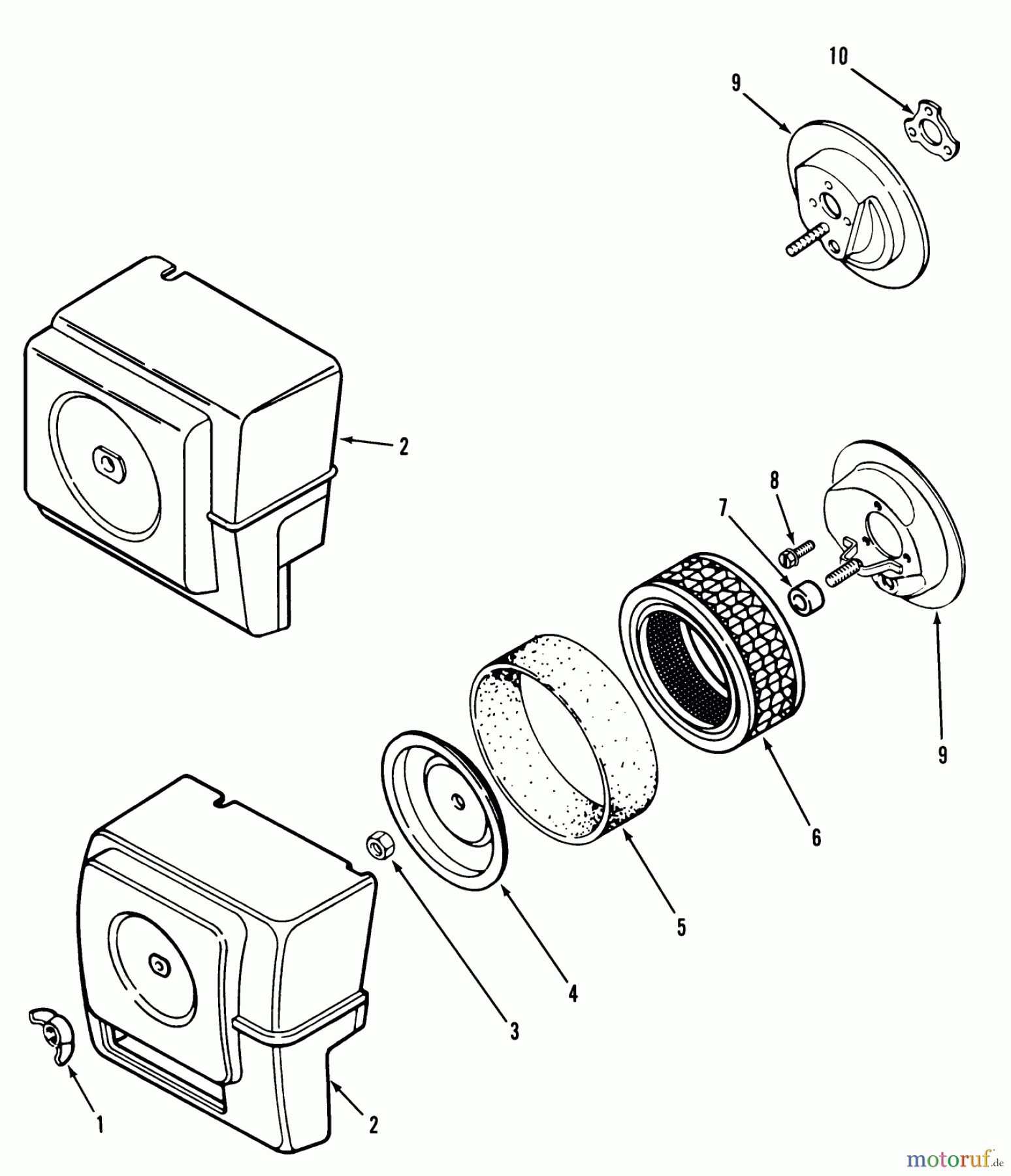 10
9
2
8
7
9
6
5
4
3
1
2
motoruf.de