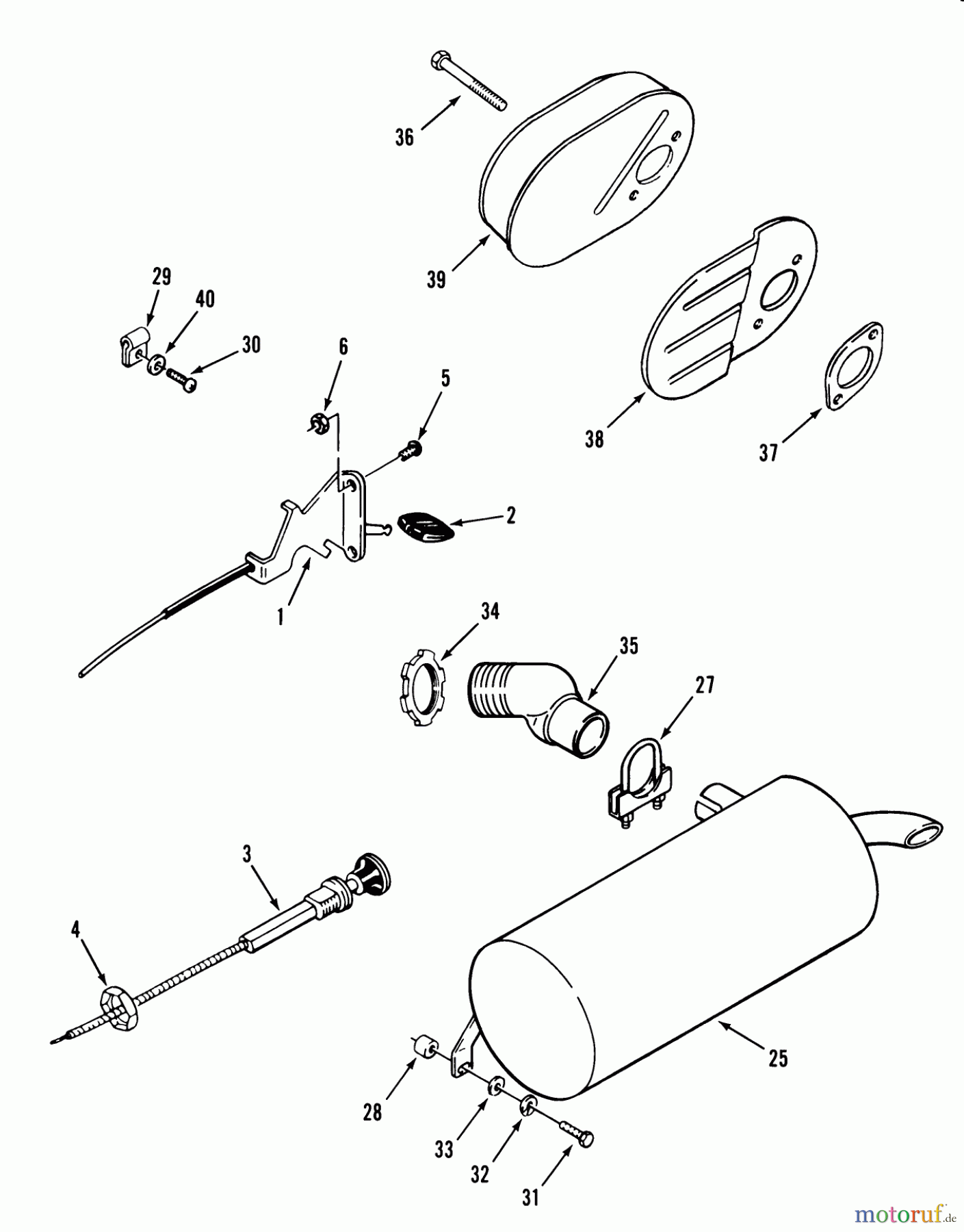 36

39

29
40
30

6

5

38

37

2

1

34
35
27

3

4

25

28

33
32
31

motoruf.de