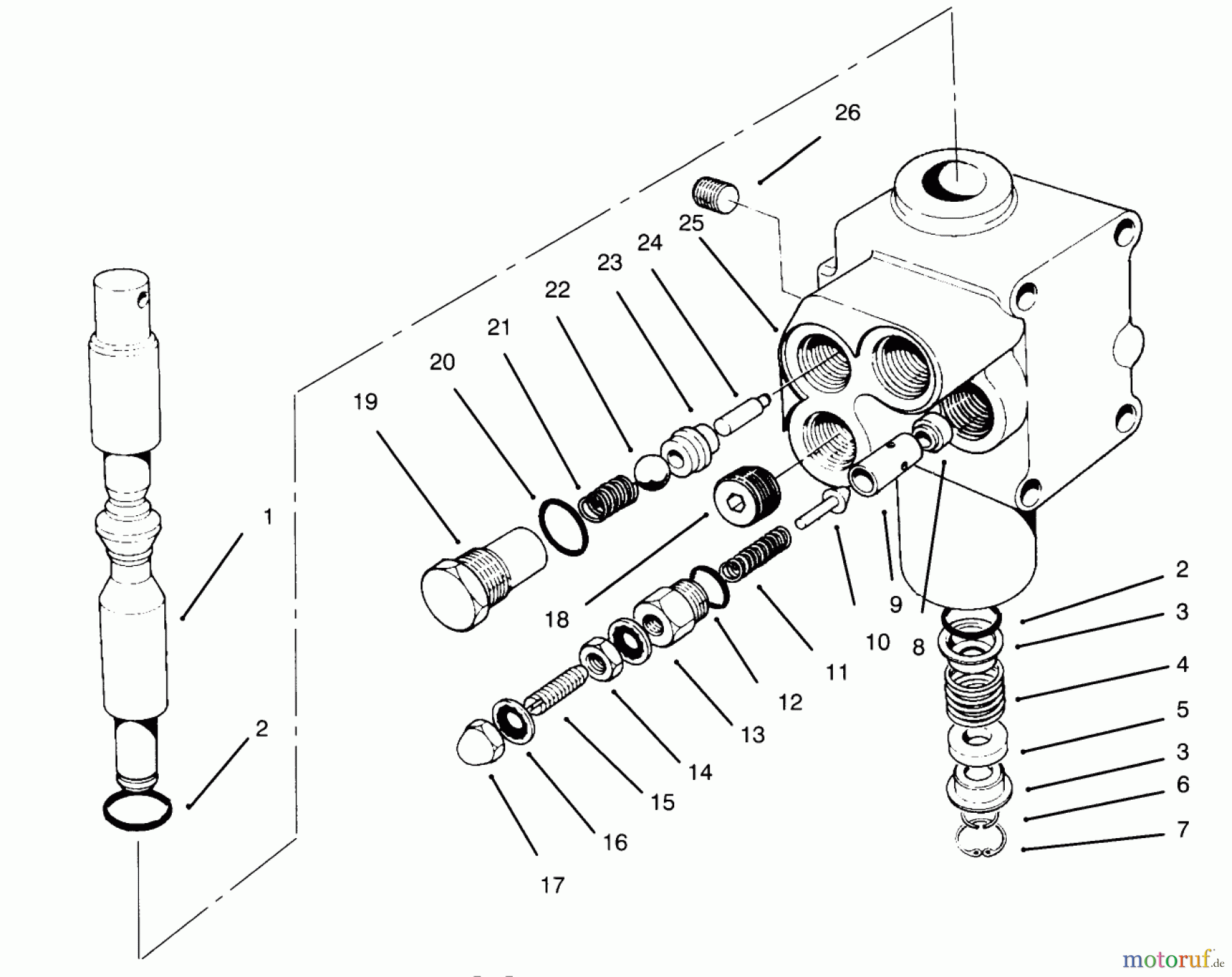 26
25
24
23
22
21
20
19
1
2
18
17
16
15
14
13
12
11
10
9
8
2
3
4
5
3
6
7
motoruf.de