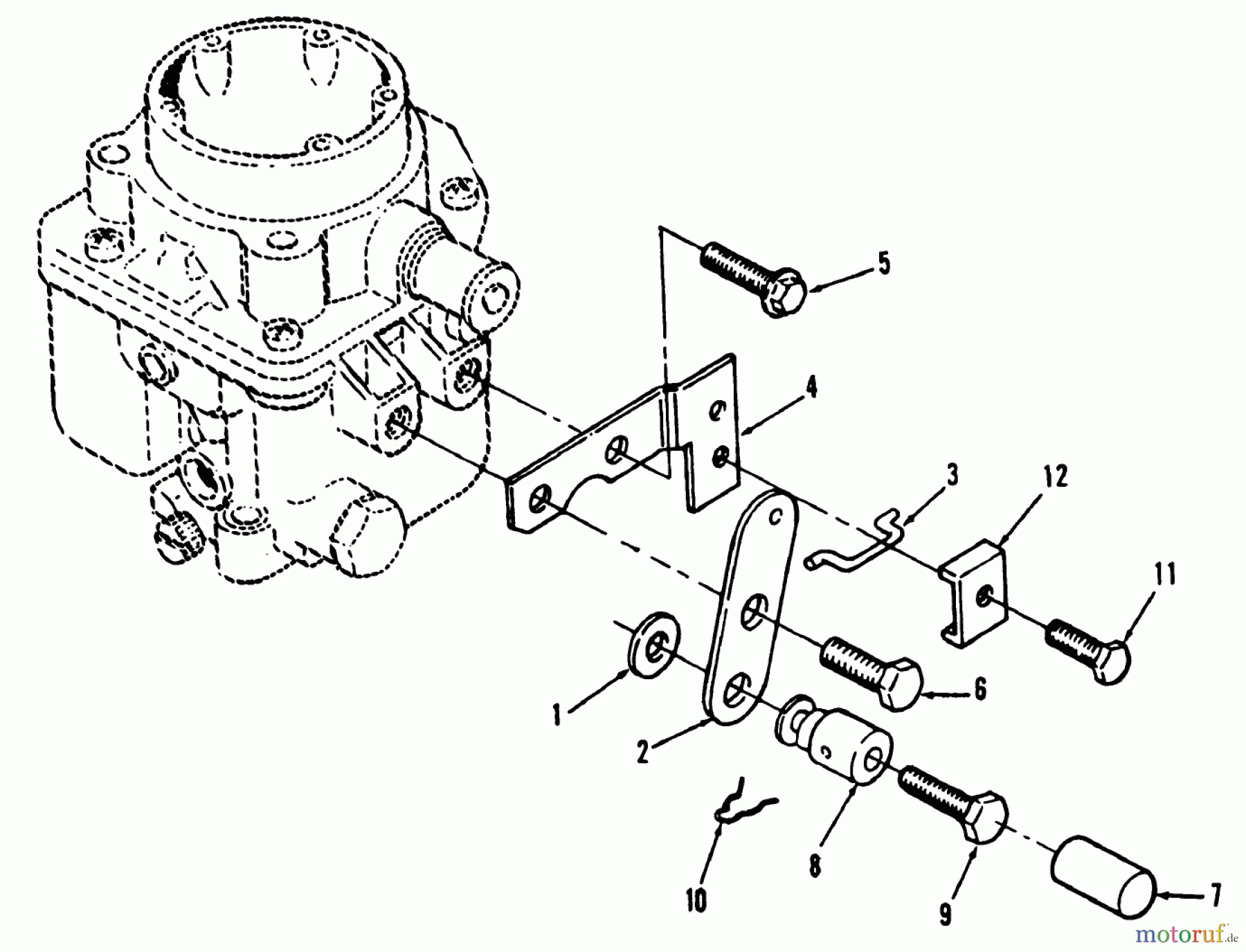 5
4
3
12
11
6
1
2
8
10
9
7
motoruf.de