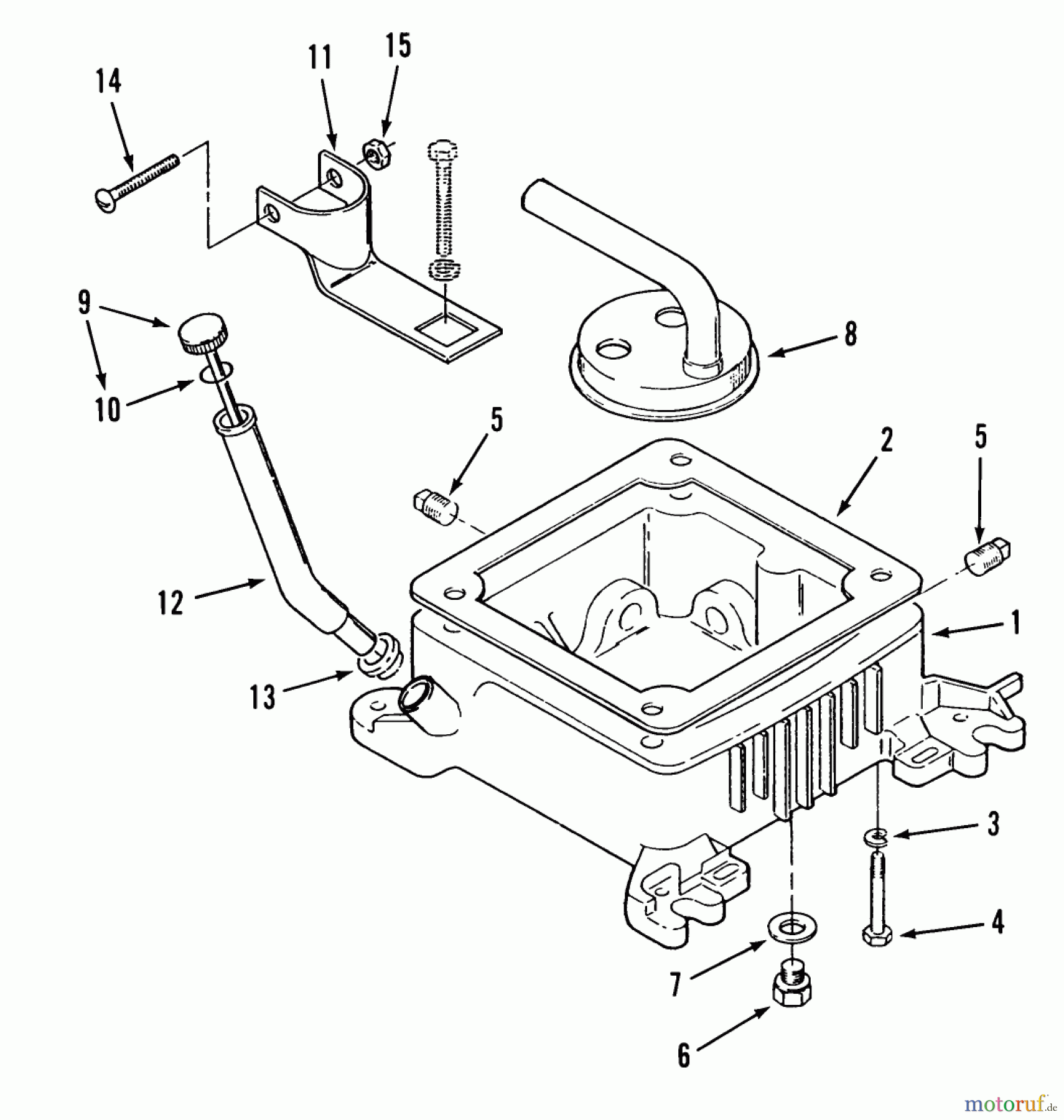 14
11
15
9
10
8
5
2
5
12
1
13
3
4
7
6
motoruf.de