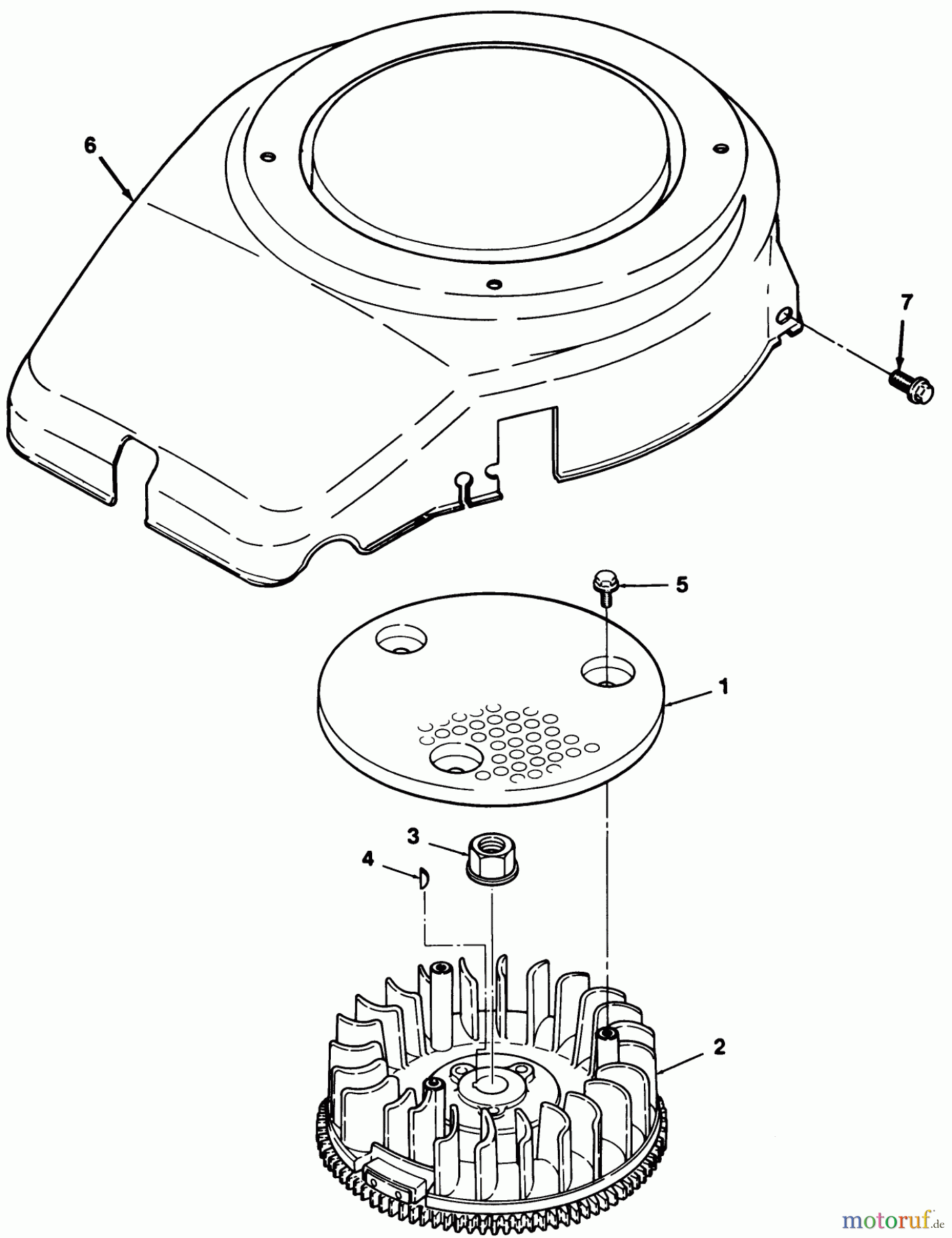 6

7

5

1

3

4

2

motoruf.de