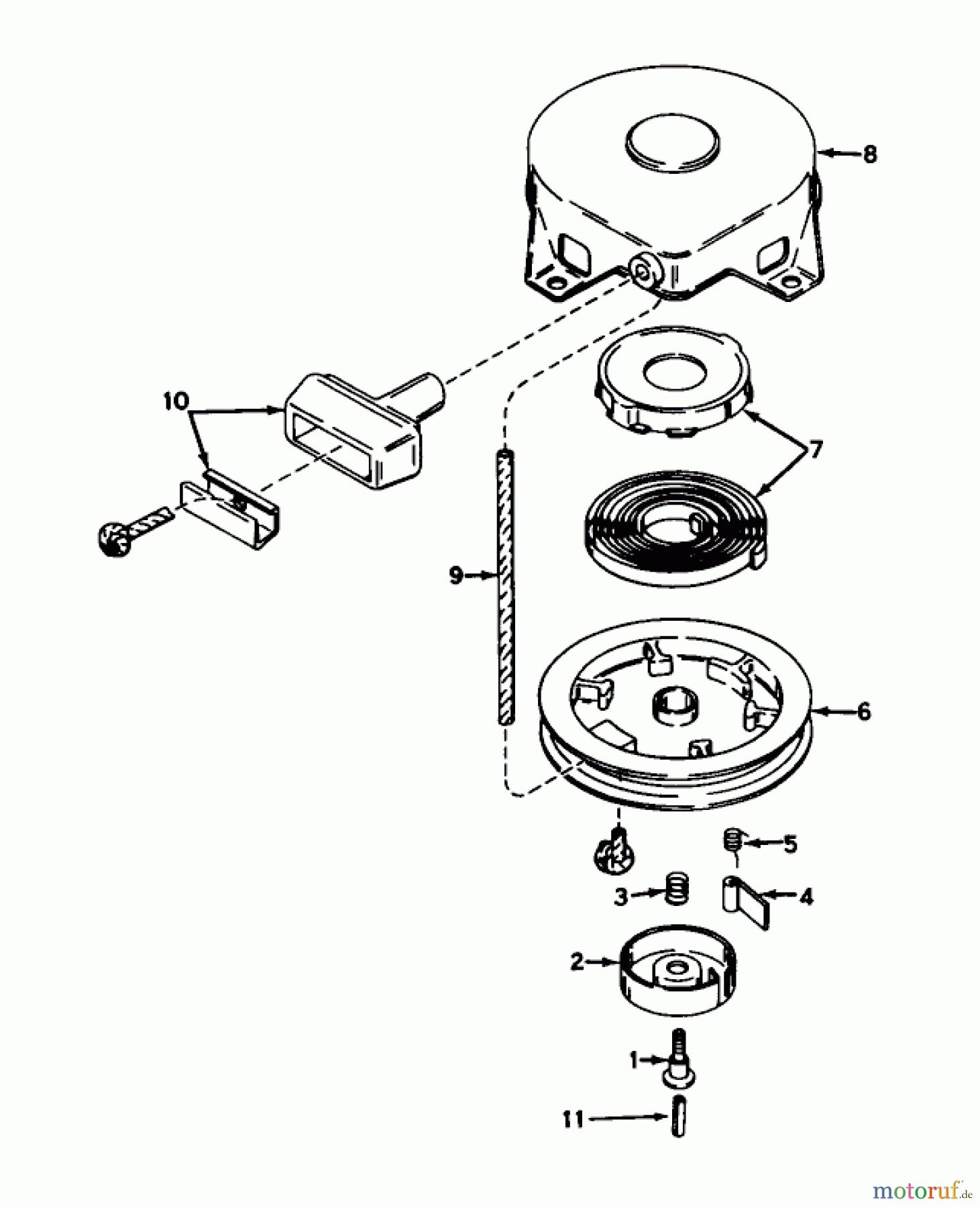 8
10
7
9
6
5
3
4
2
1
11
motoruf.de