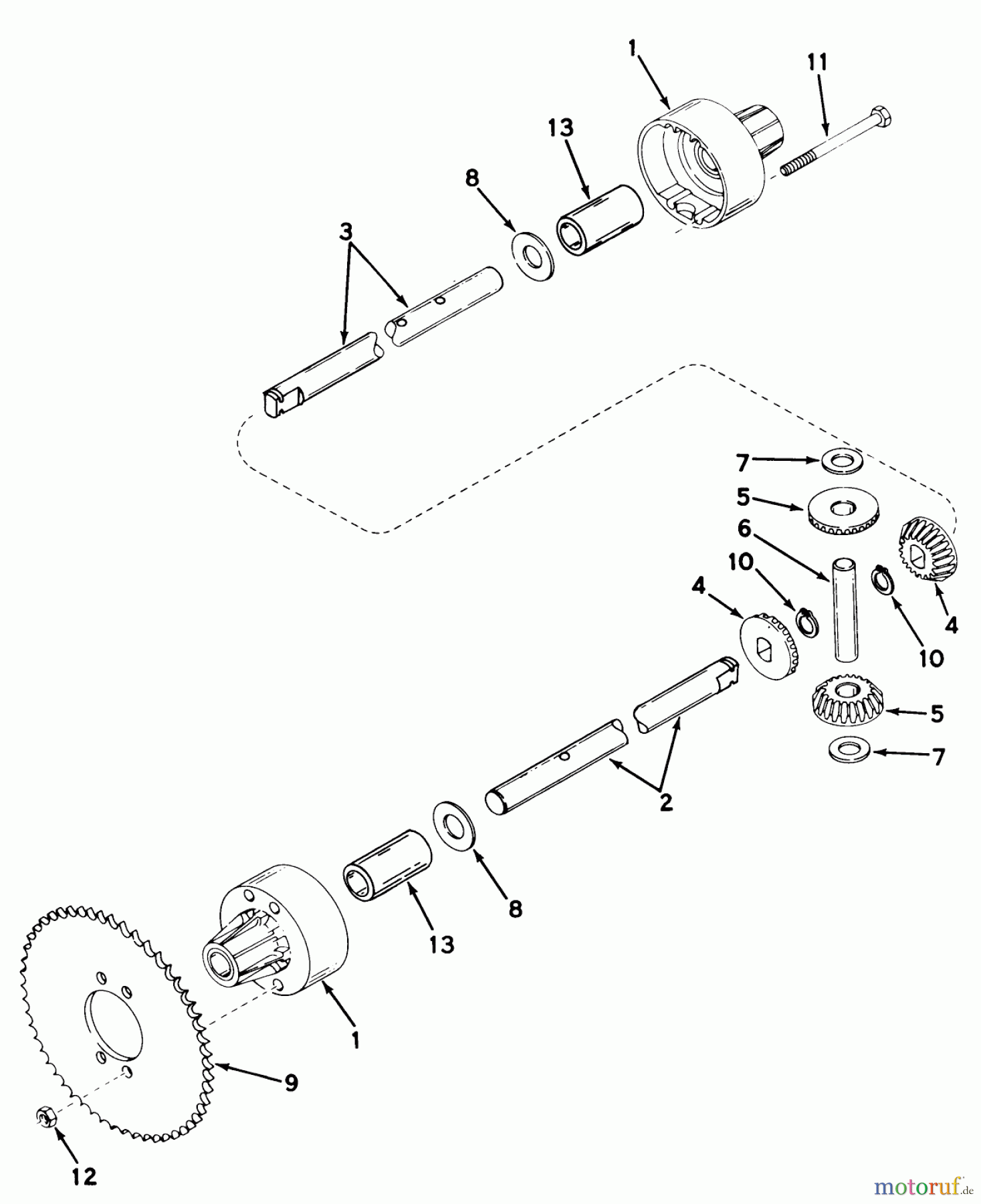 1
11
13
8
3
7
5
6
10
4
4
10
5
7
2
8
13
1
9
12
motoruf.de