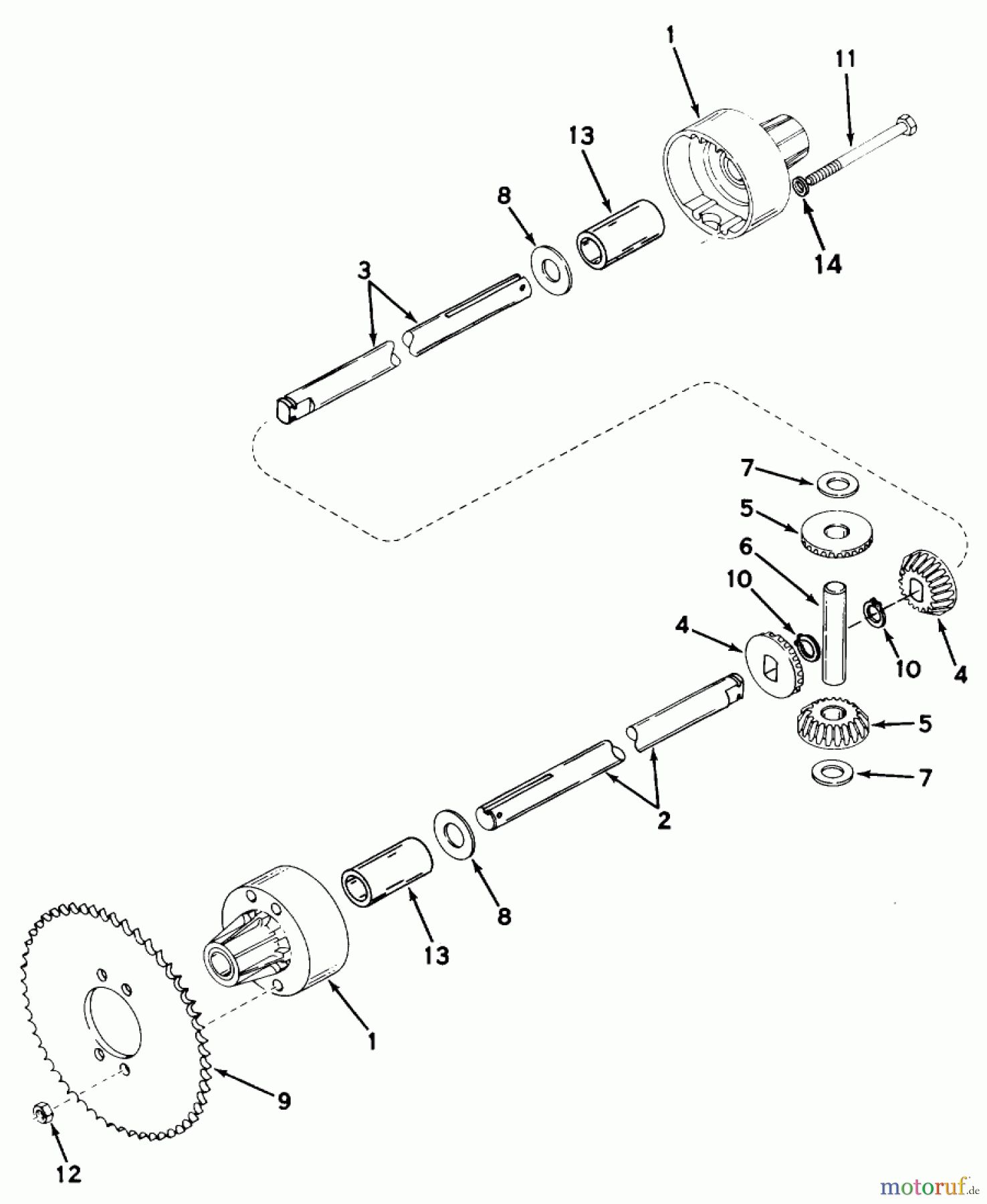 1
11
13
8
14
3
7
5
6
10
4
10
4
5
7
2
8
13
1
9
12
motoruf.de