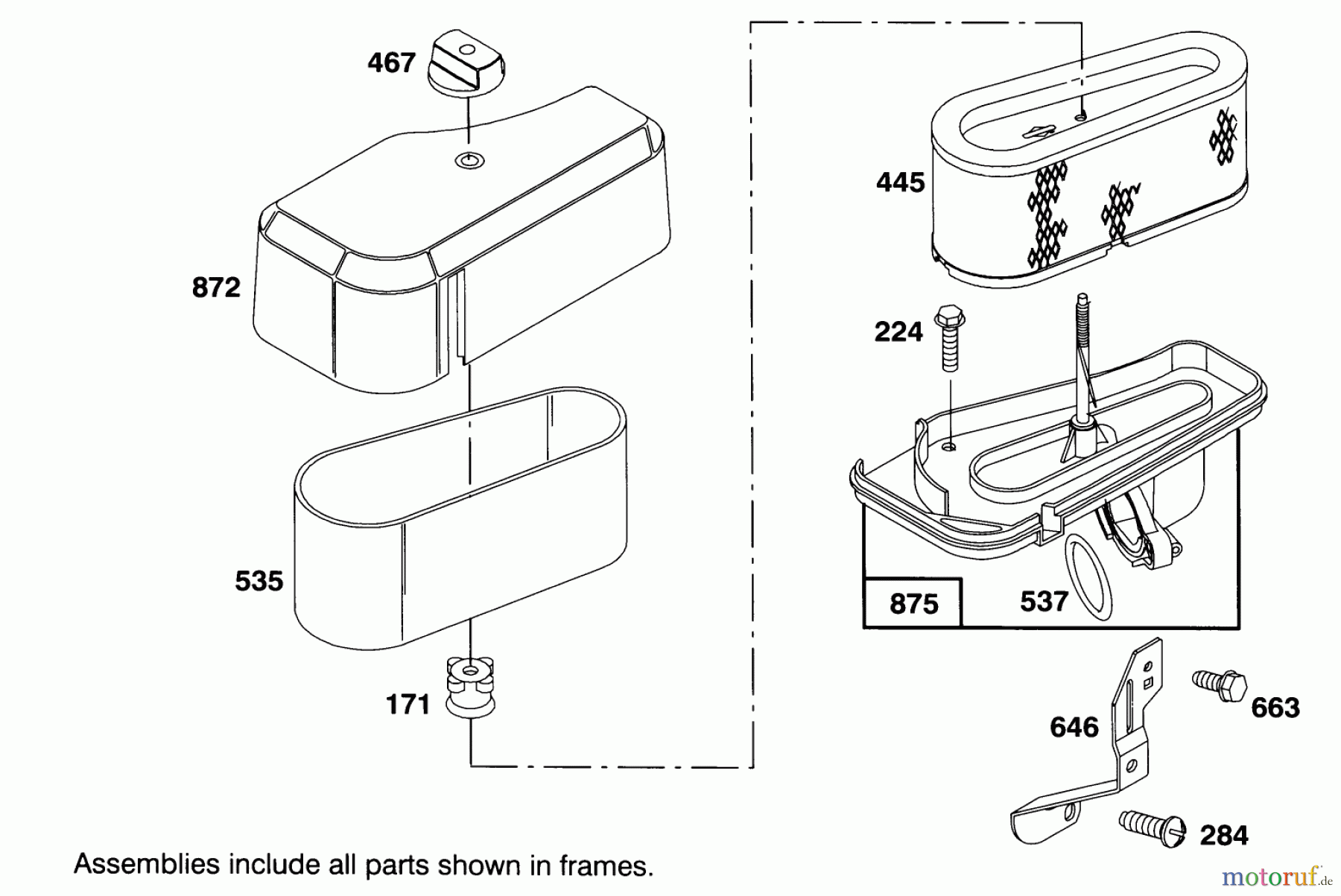 467
872
535
171
445
224
875
537
646
663
284
Assemblies include all parts shown in frames.
motoruf.de