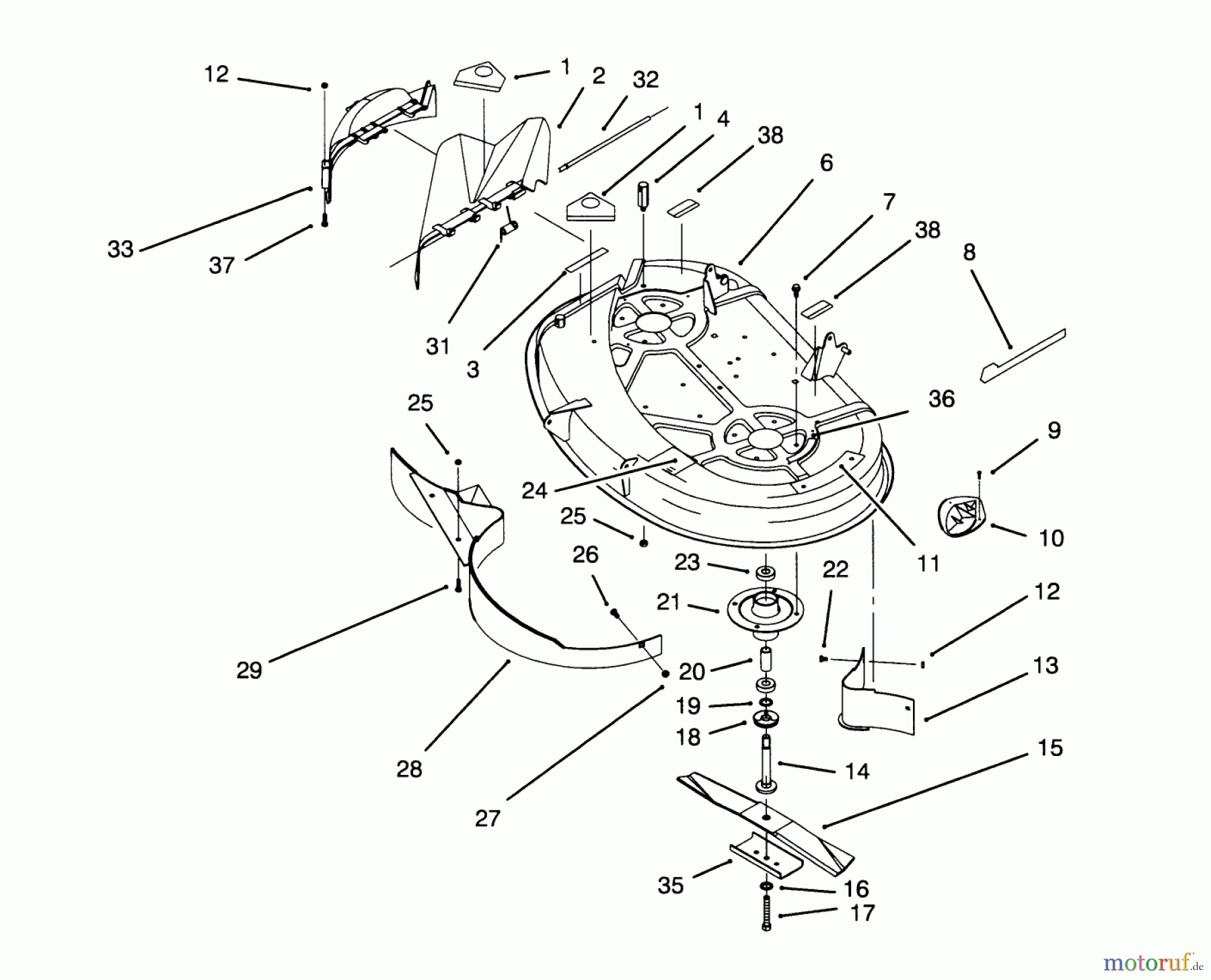 12
1
2
32
1
4
38
6
7
38
8
33
37
31
3
36
25
9
24
25
10
11
26
23
22
21
12
29
20
13
19
18
28
14
15
27
35
16
17
motoruf.de