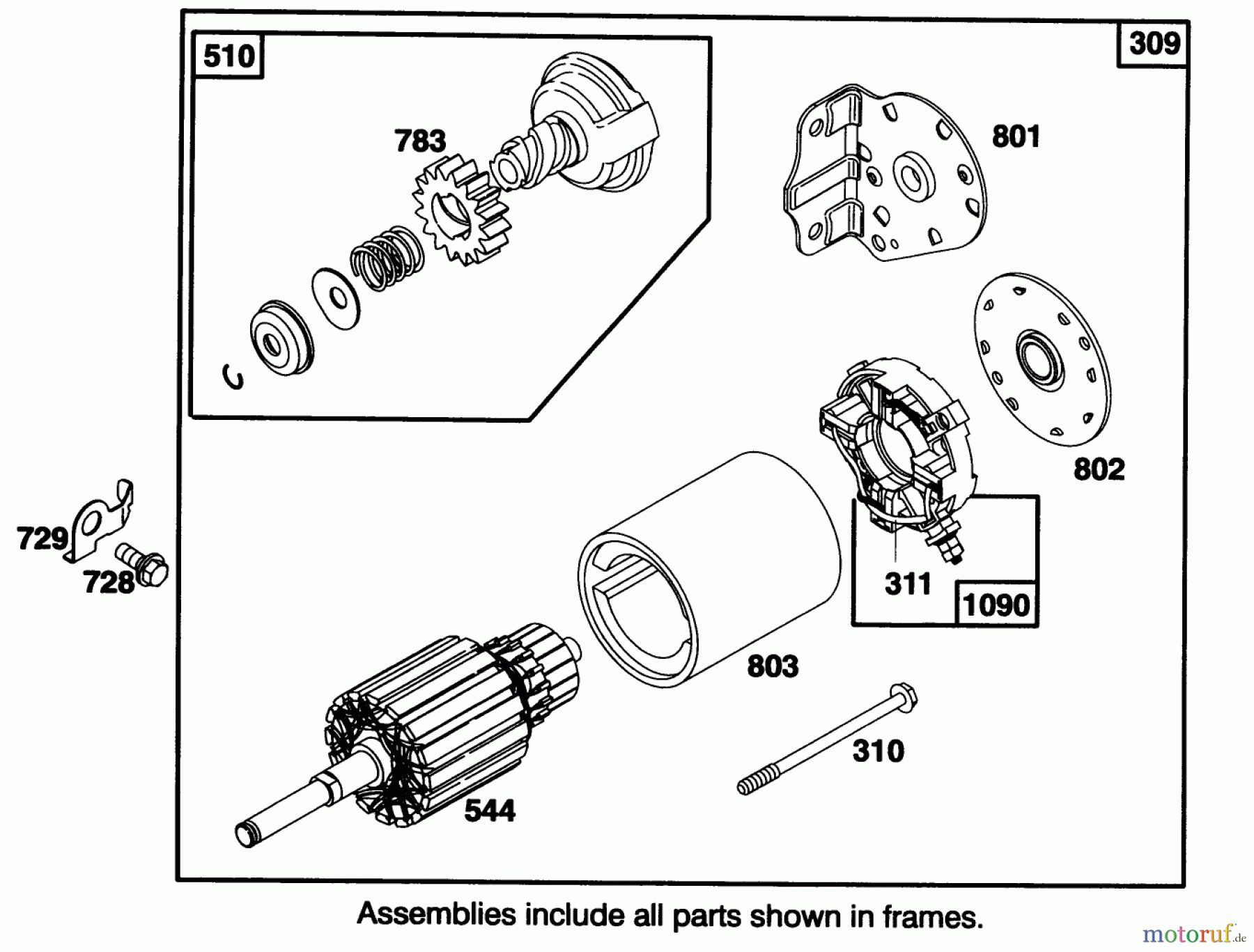 510

309

783

801

802

729

728

311

1090

803

310

544

Assemblies include all parts shown in frames.

motoruf.de