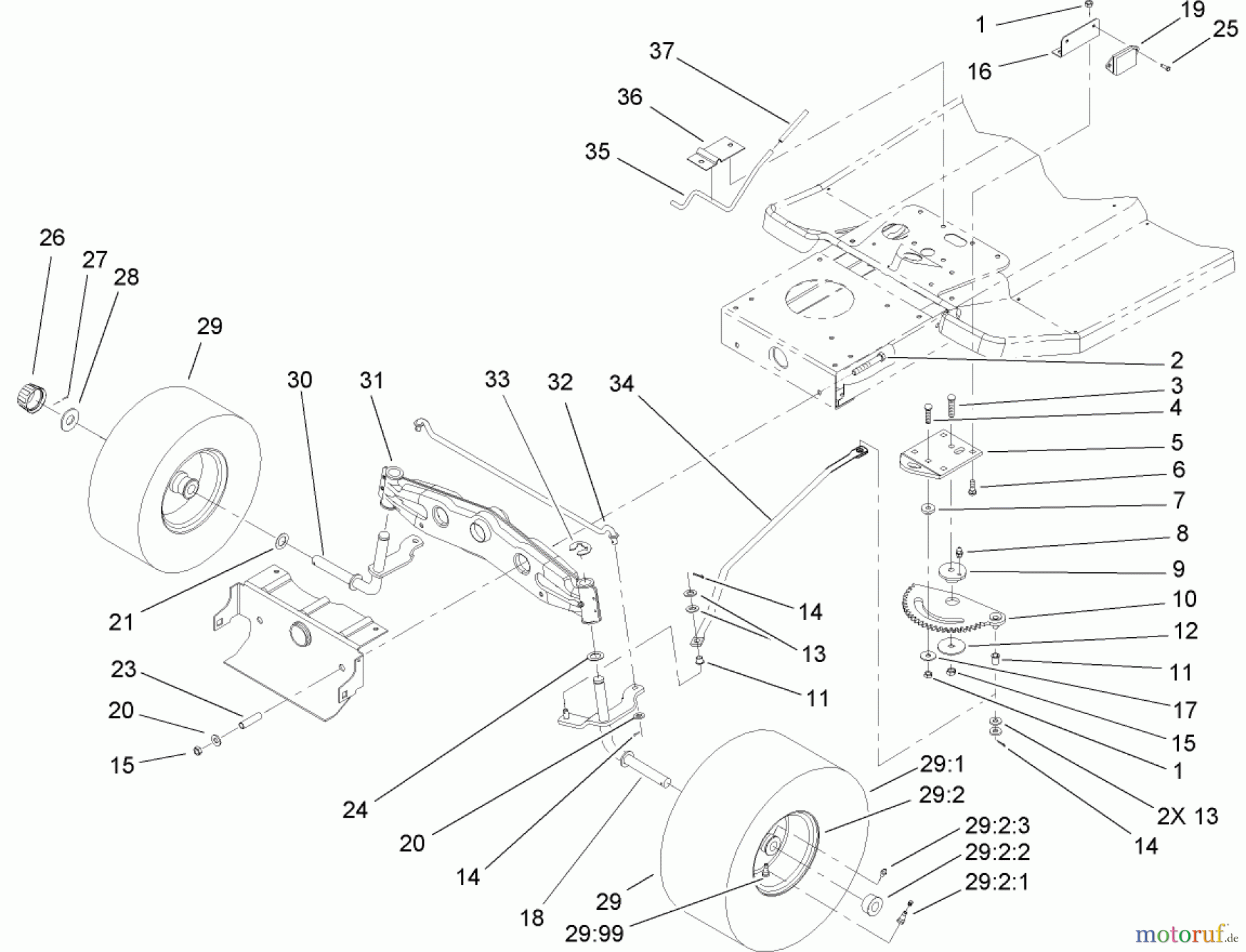 1
19
25
16
37
36
35
26
27
28
29
30
31
33
32
34
2
3
4
5
6
7
8
9
10
12
11
17
15
1
2X 13
14
14
13
11
21
23
20
15
24
20
14
18
29
29:99
29:1
29:2
29:2:3
29:2:2
29:2:1
motoruf.de