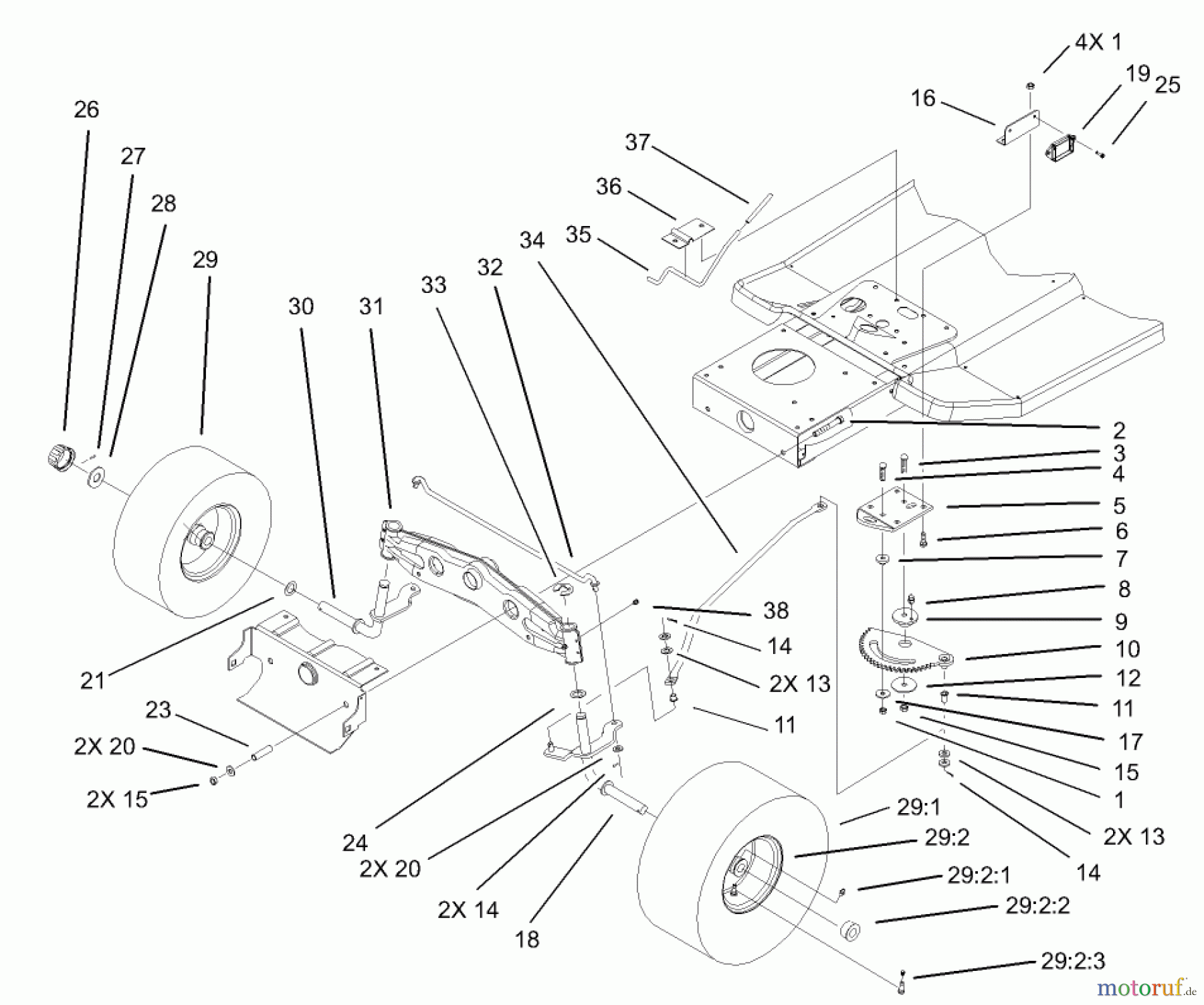 4X 1
19
25
16
37
36
35
34
32
33
31
30
29
28
27
26
2
3
4
5
6
7
8
9
10
12
11
17
15
1
2X 13
14
38
14
2X 13
11
21
23
2X 20
2X 15
24
2X 20
2X 14
18
29:1
29:2
29:2:1
29:2:2
29:2:3
motoruf.de