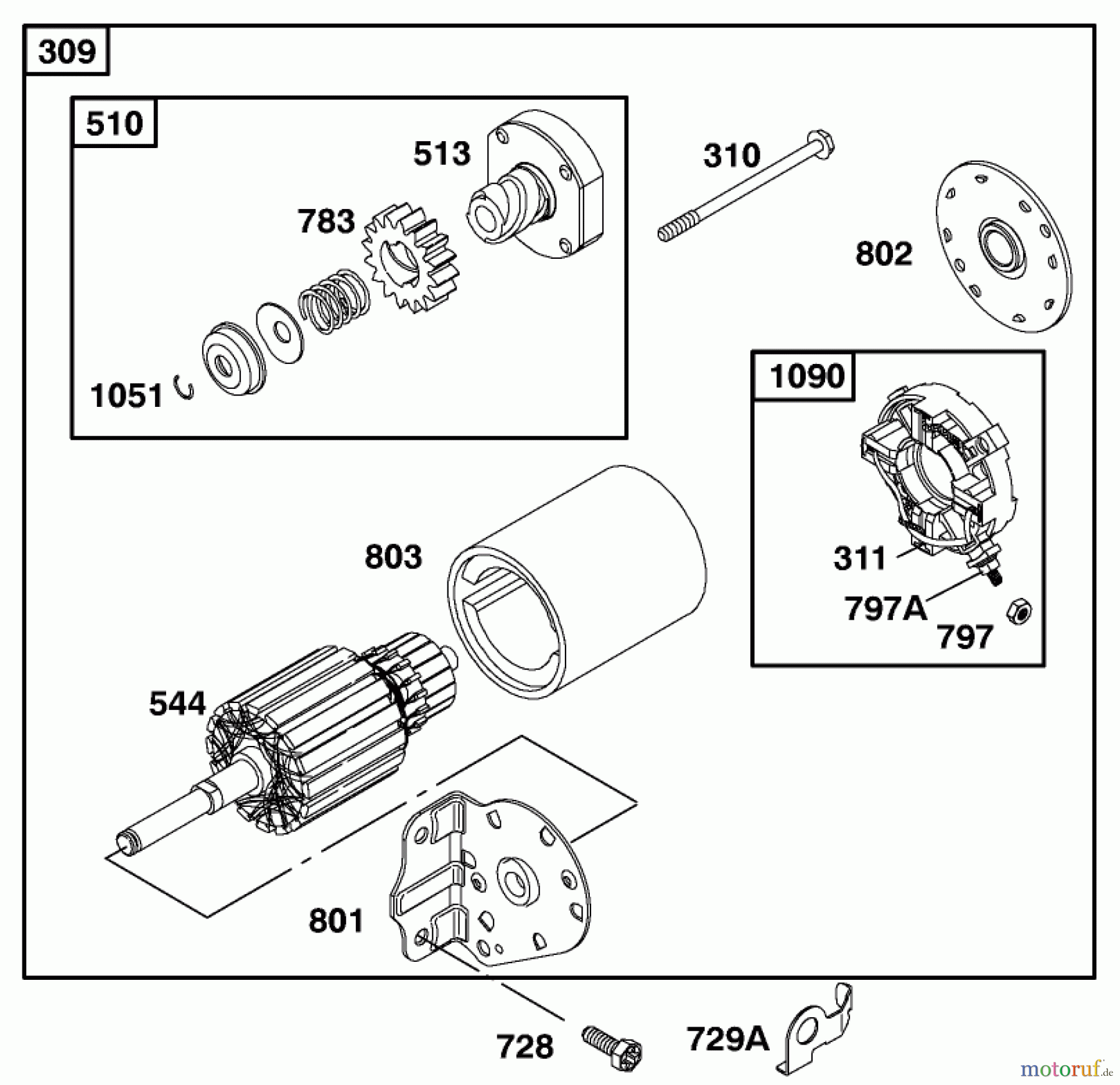 309
510
513
783
1051
310
802
1090
311
797A
797
803
544
801
728
729A
motoruf.de