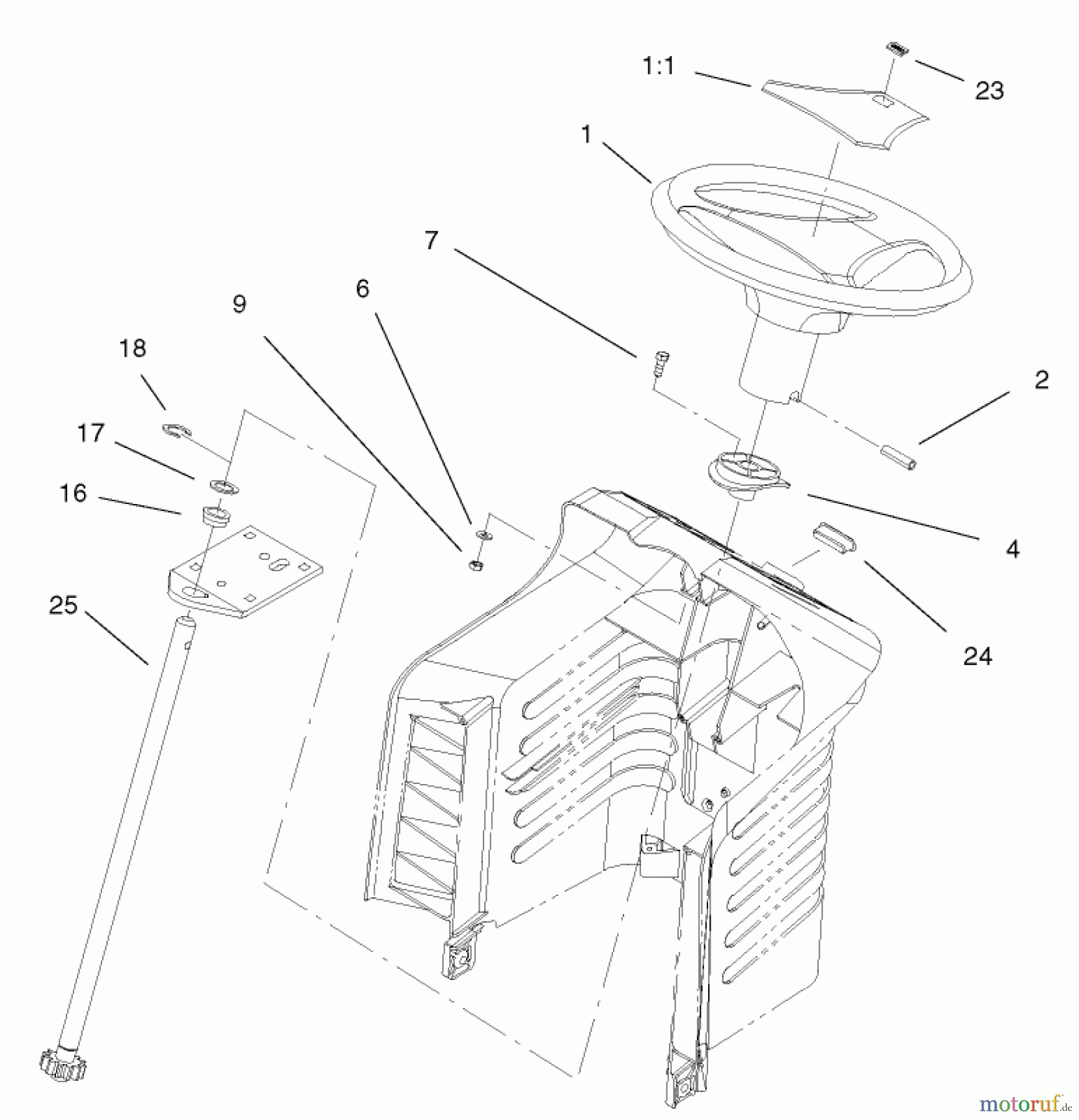 1:1
23
1
7
6
9
18
17
16
2
4
24
25
motoruf.de