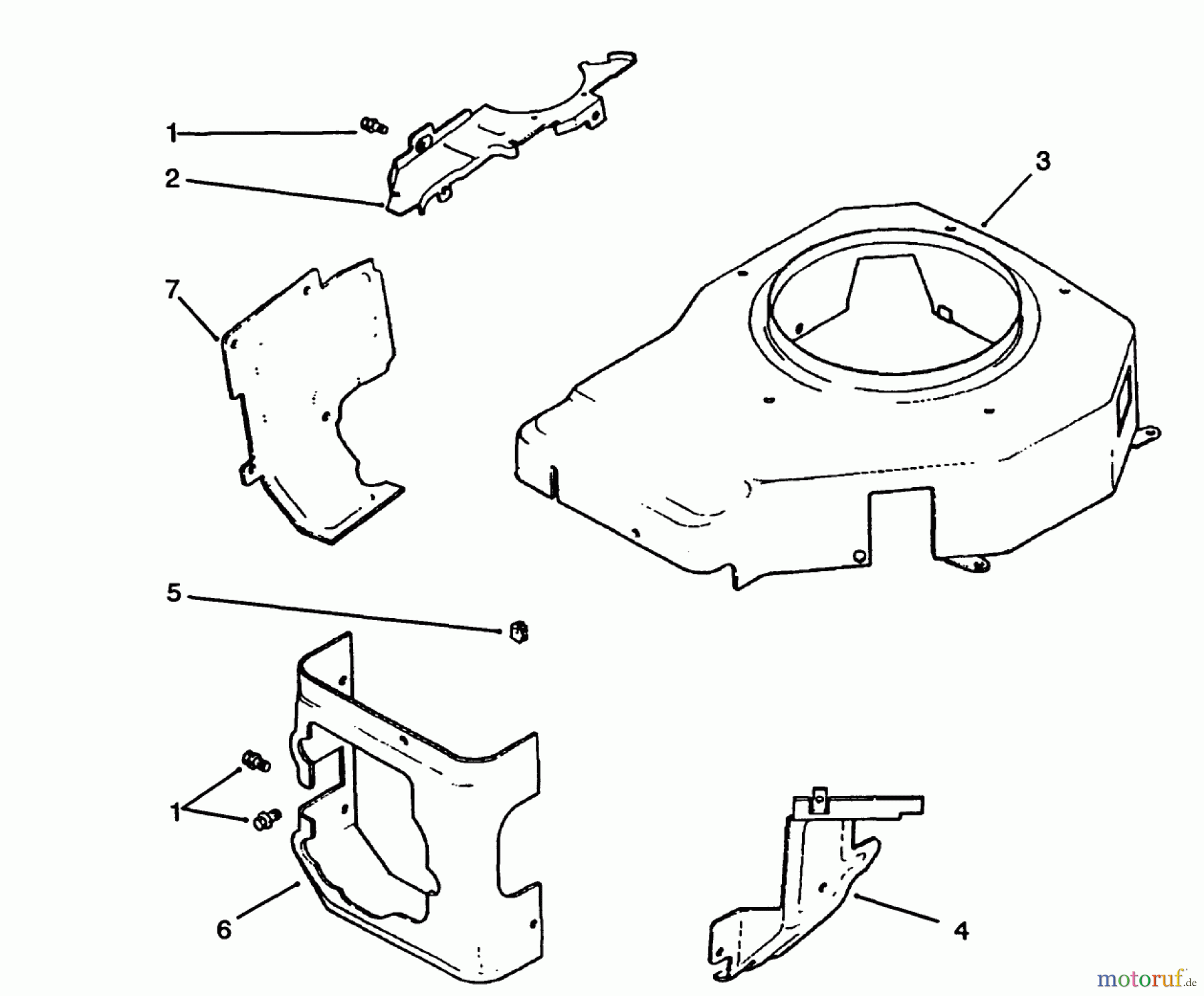 1
2
3
7
5
1
6
4
motoruf.de