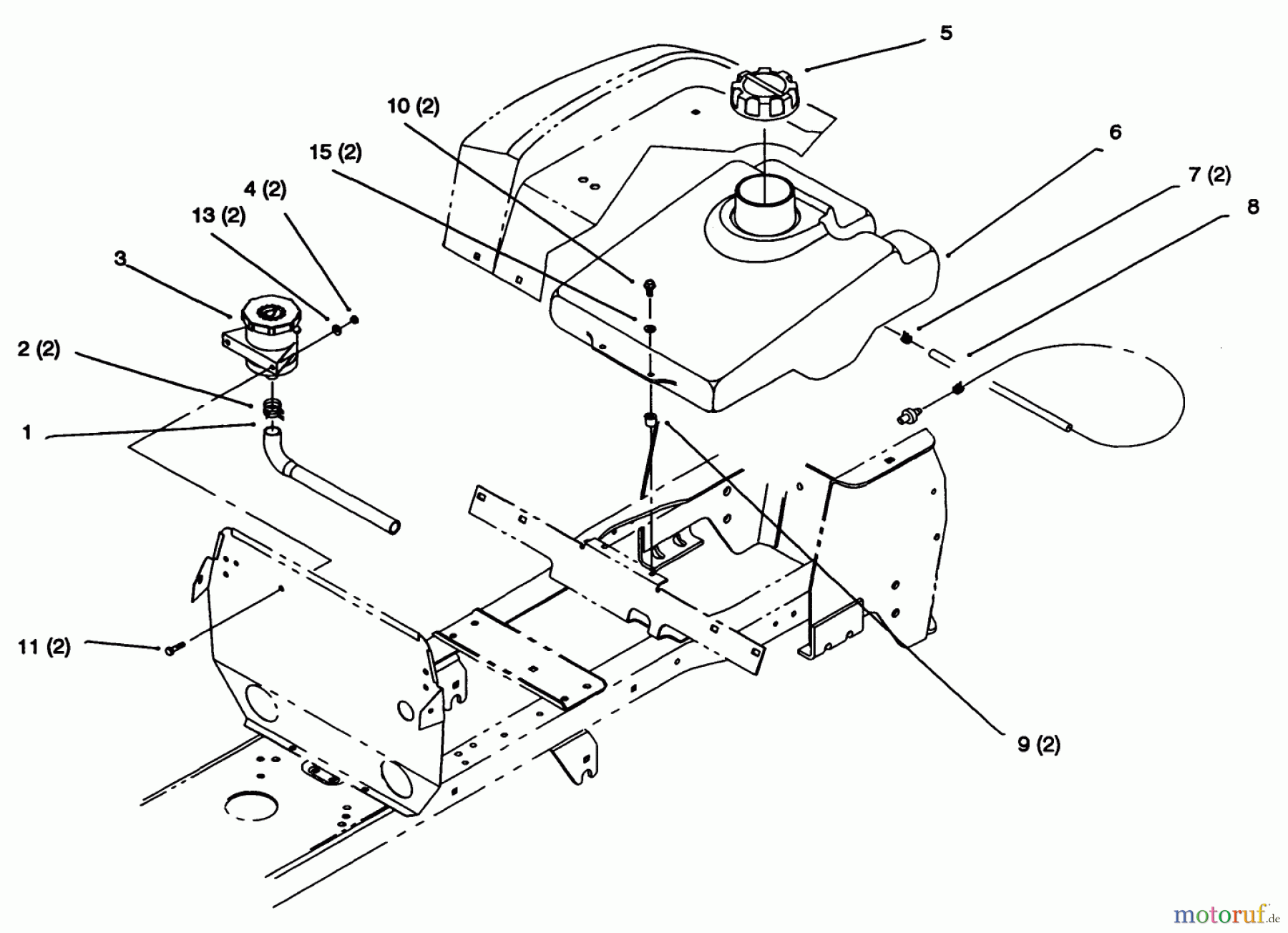 5
10 (2)
6
15 (2)
7 (2)
4 (2)
8
13 (2)
3
2 (2)
1
11 (2)
9 (2)
motoruf.de