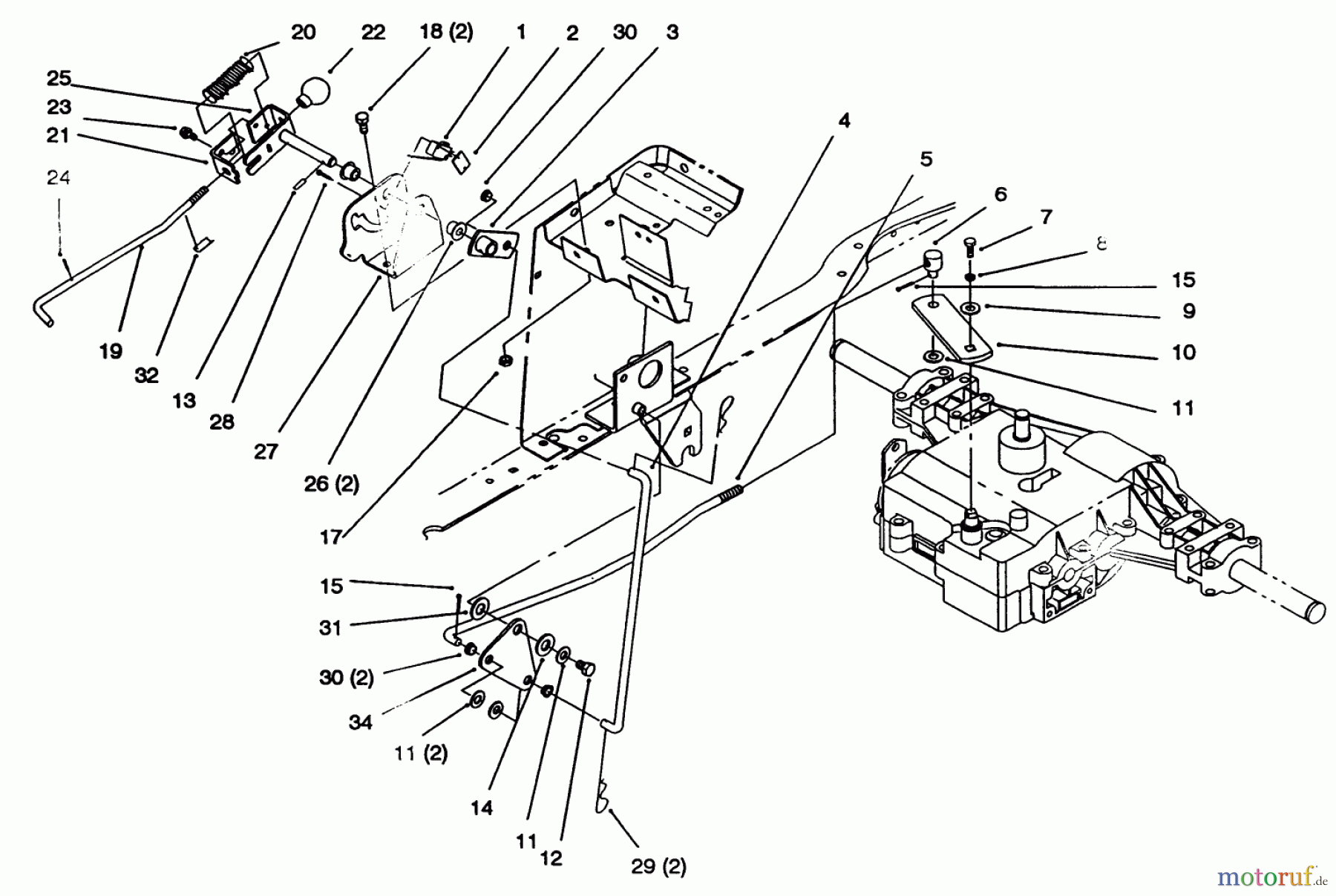 20
22
18 (2)
1
2
30
3
25
23
21
24
4
5
6
7
8
15
9
10
11
19
32
13
28
27
26 (2)
17
15
31
30 (2)
34
11 (2)
14
11
12
29 (2)
motoruf.de