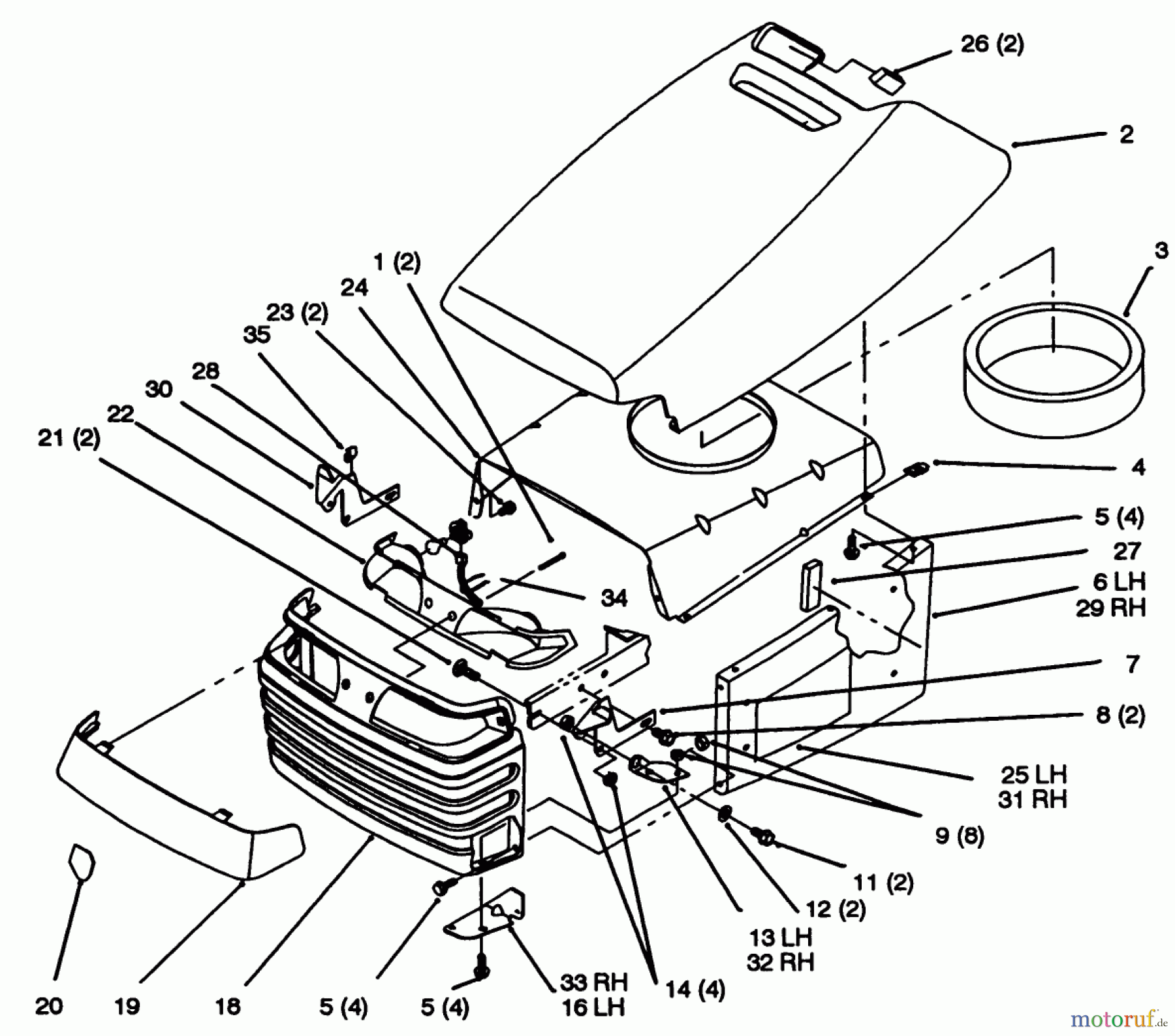 26 (2)
2
3
1 (2)
24
23 (2)
35
28
30
22
21 (2)
4
5 (4)
27
6 LH
29 RH
34
7
8 (2)
25 LH
31 RH
9 (8)
11 (2)
12 (2)
13 LH
32 RH
14 (4)
33 RH
16 LH
5 (4)
5 (4)
18
19
20
motoruf.de