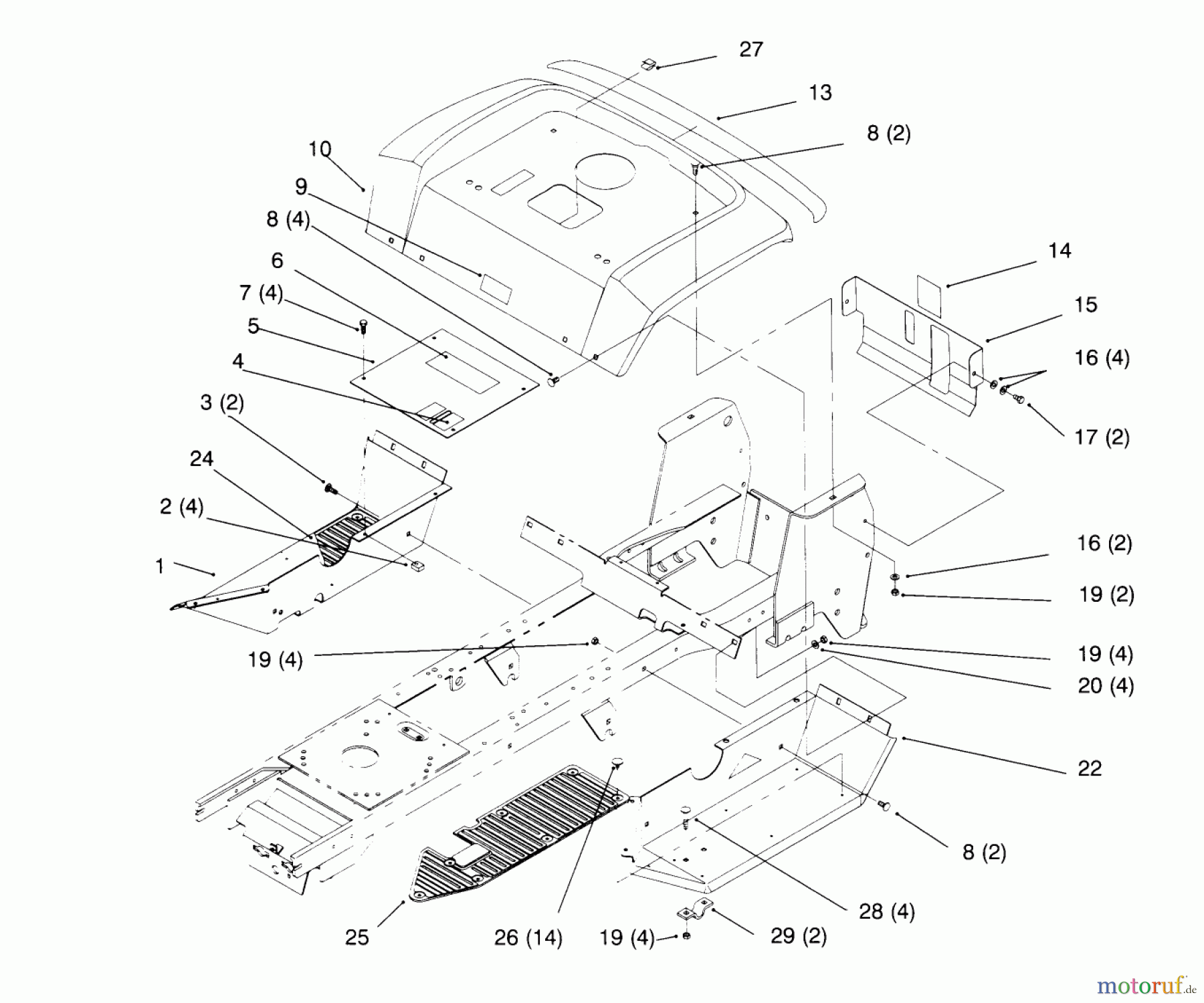 27
13
8 (2)
10
9
8 (4)
6
7 (4)
5
4
3 (2)
24
2 (4)
1
14
15
16 (4)
17 (2)
16 (2)
19 (2)
19 (4)
19 (4)
20 (4)
22
8 (2)
28 (4)
25
26 (14)
19 (4)
29 (2)
motoruf.de