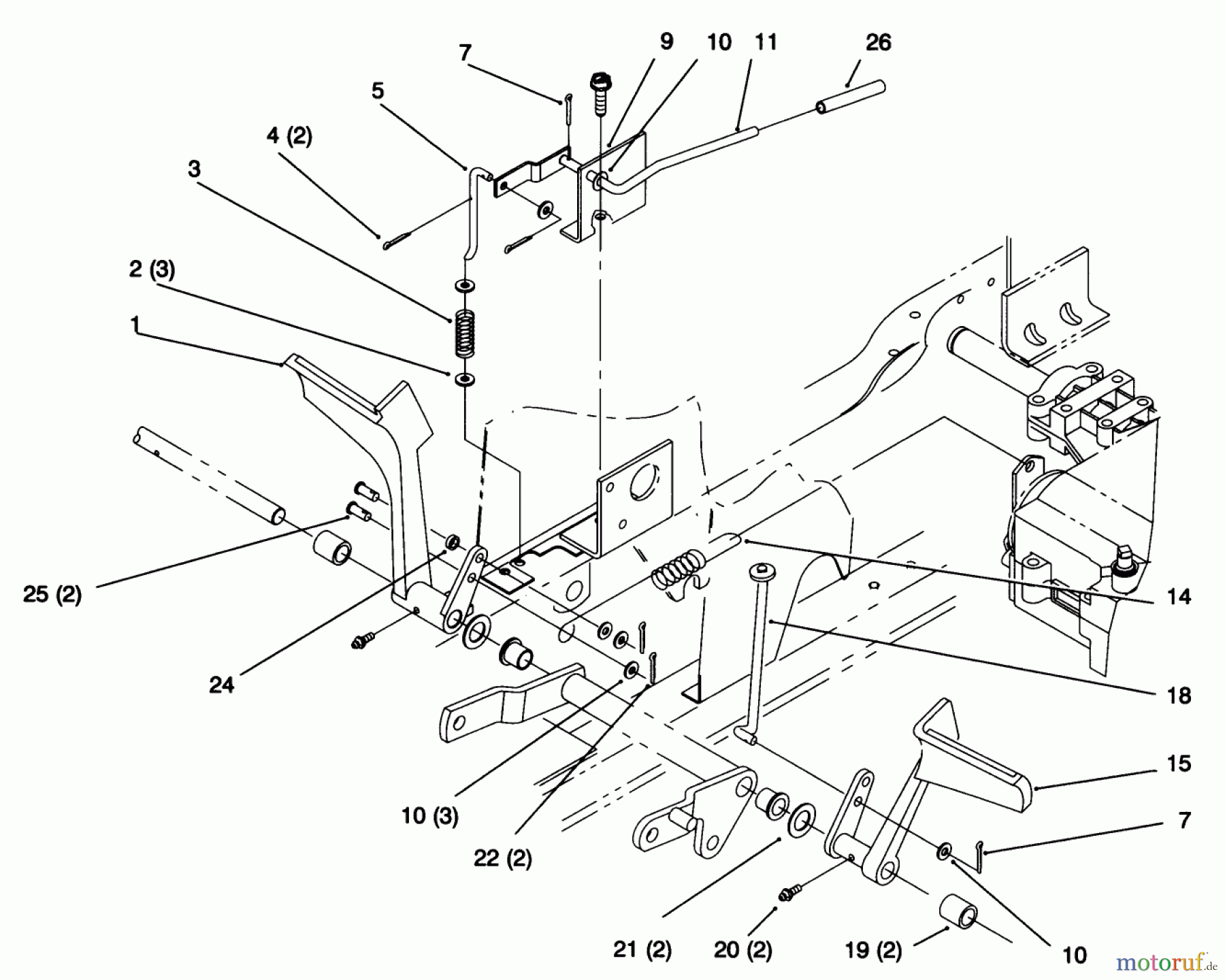 7
9
10
11
26
5
4 (2)
3
2 (3)
1
25 (2)
24
14
18
15
7
10 (3)
22 (2)
21 (2)
20 (2)
19 (2)
10
motoruf.de