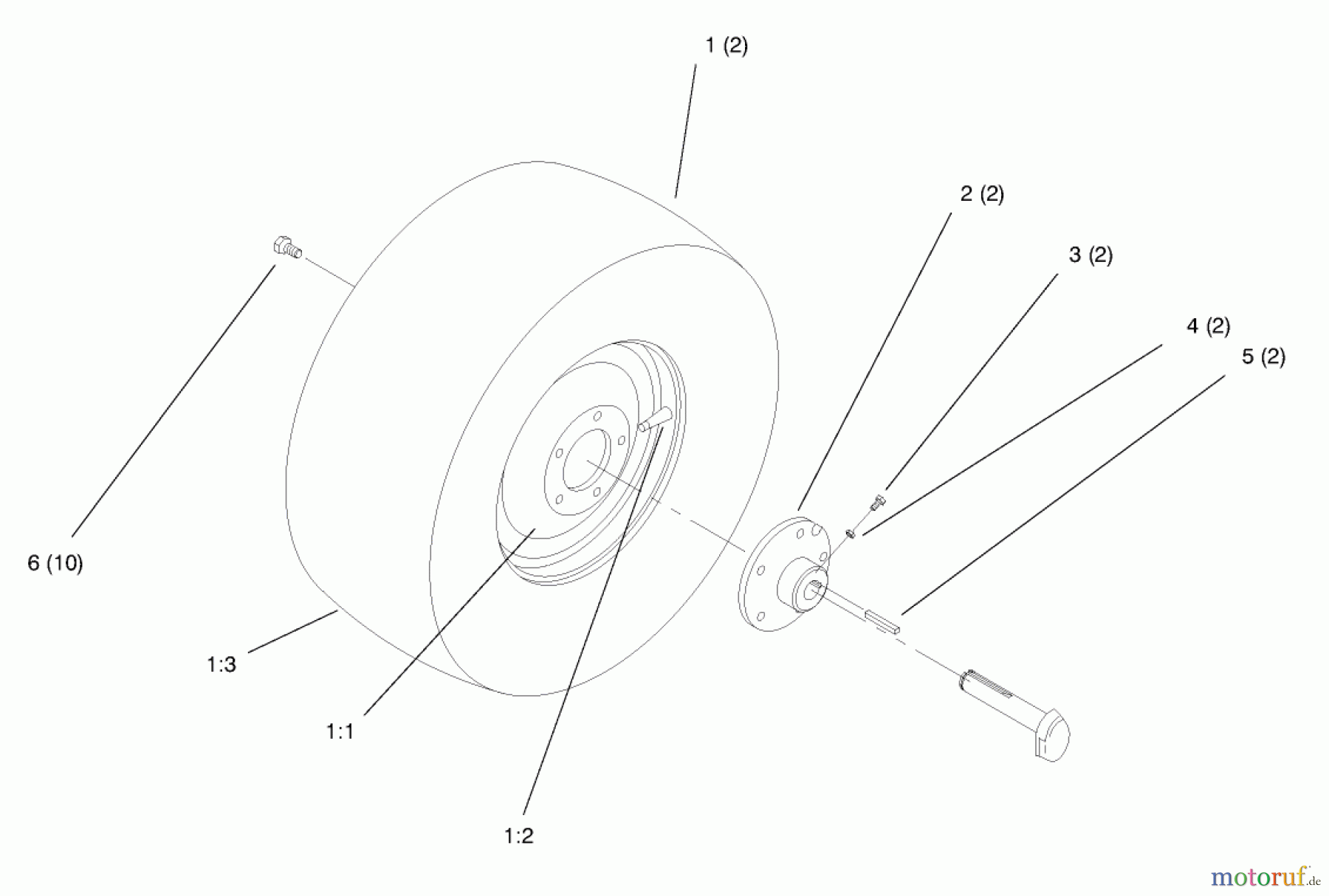 1 (2)

2 (2)

3 (2)

4 (2)

5 (2)

6 (10)

1:3

1:1

1:2

motoruf.de