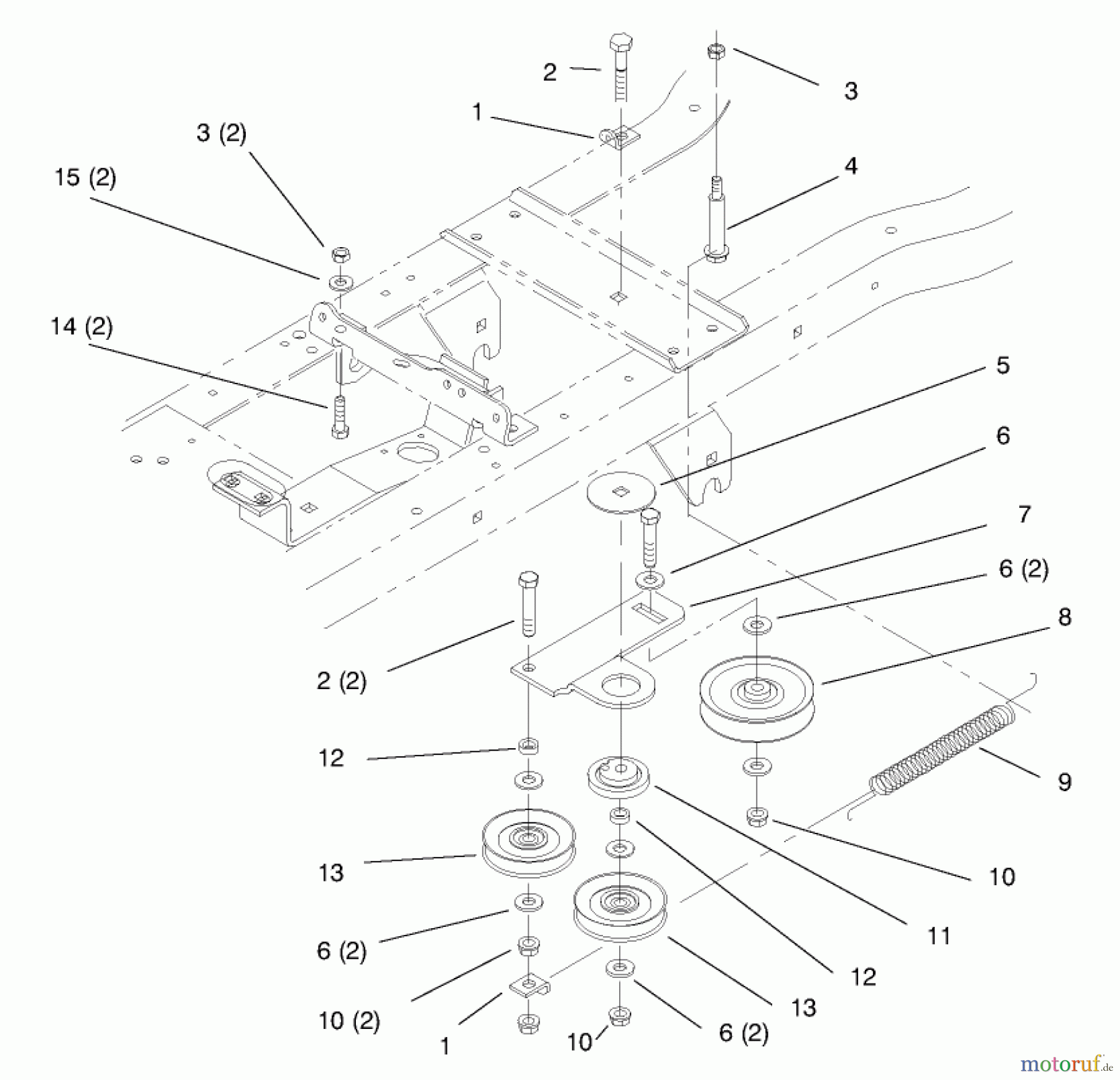 2
3
1
3 (2)
4
15 (2)
14 (2)
5
6
7
6 (2)
8
2 (2)
12
9
13
10
11
6 (2)
12
10 (2)
13
1
10
6 (2)
motoruf.de