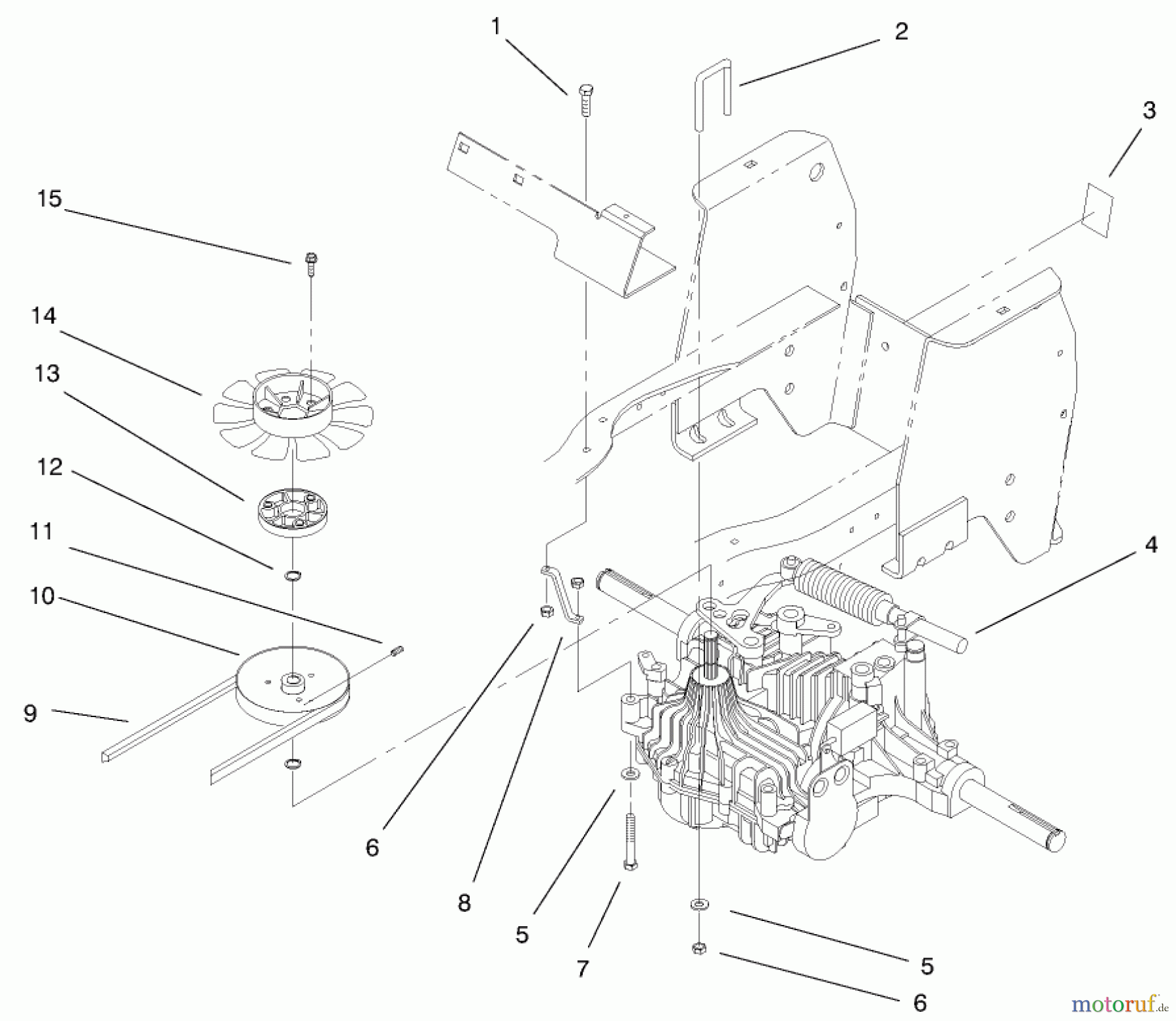 1
2
3
15
14
13
12
11
10
9
4
6
8
5
7
5
6
motoruf.de