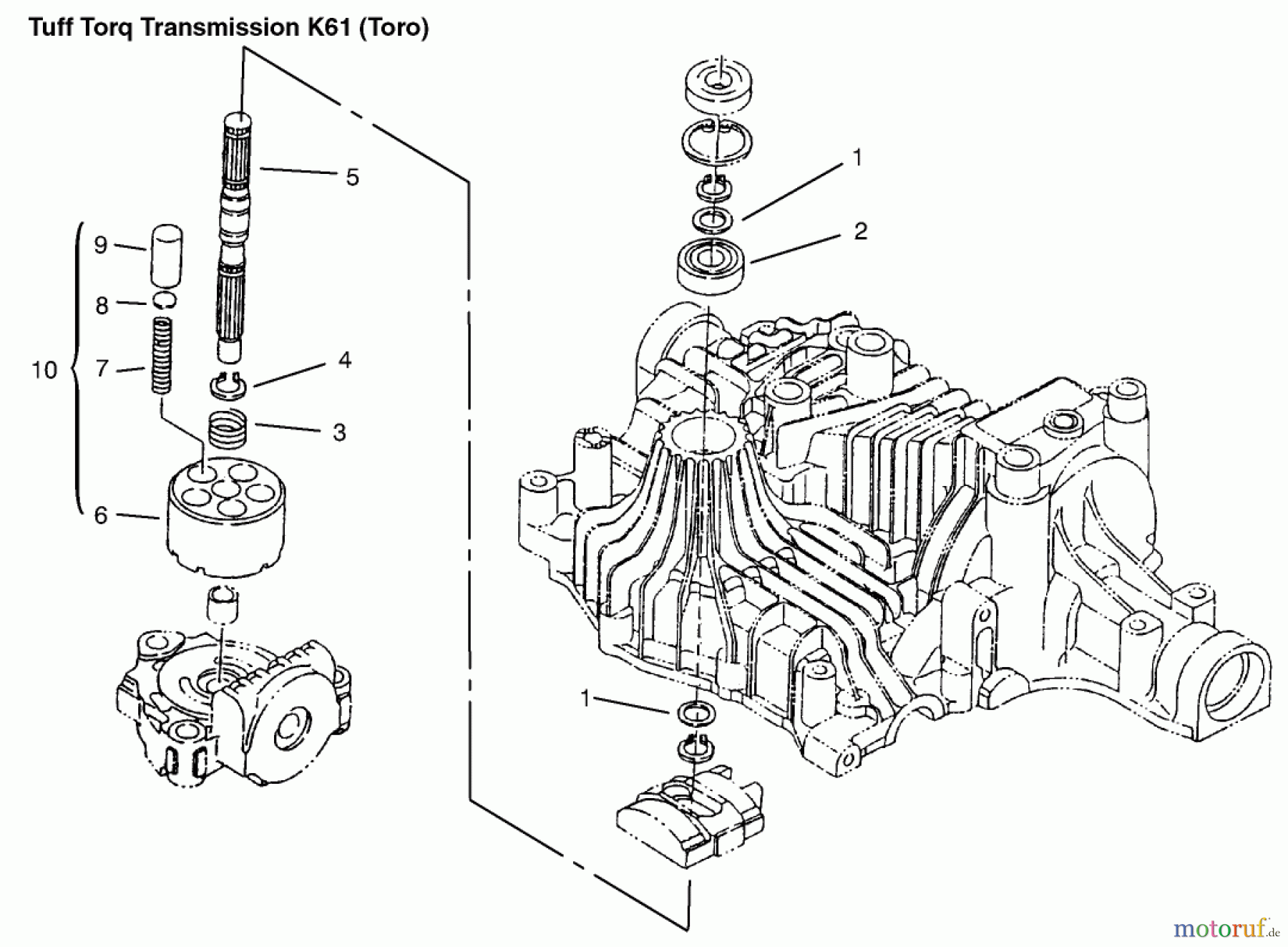 Tuff Torq Transmission K61 (Toro)

5

9

8

10

7

4

3

6

1

2

1

motoruf.de